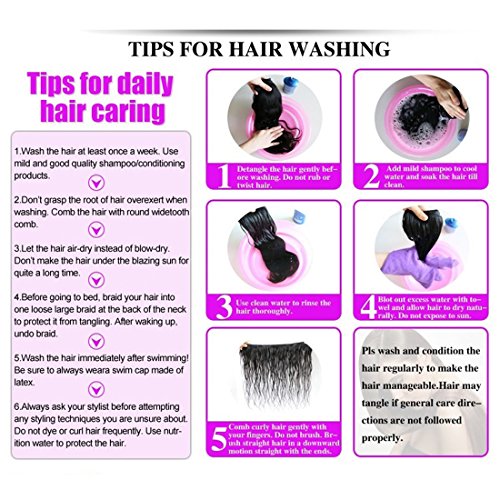 TIPS FOR HAIR WASHING

Tips for daily hair caring

1.Wash the hair at least once a week. Use mild and good quality shampoo/conditioning products.

2.Don't grasp the root of hair overexert when washing. Comb the hair with round widetooth comb.

3.Let the hair air-dry instead of blow-dry. Don't make the hair under the blazing sun for quite a long time.

4.Before going to bed, braid your hair into one loose large braid at the back of the neck to protect it from tangling. After waking up, undo braid.

5.Wash the hair immediately after swimming! Be sure to always weara swim cap made of latex.

6.Always ask your stylist before attempting any styling techniques you are unsure about. Do not dye or curl hair frequently. Use nutrition water to protect the hair.

1 Detangle the hair gently before washing. Do not rub or twist hair.

2 Add mild shampoo to cool water and soak the hair till clean.

3 Use clean water to rinse the hair thoroughly.

4 Blot out excess water with towel and allow hair to dry naturally. Do not expose to sun.

5 Comb curly hair gently with your fingers. Do not brush. Brush straight hair in a downward motion straight with the ends.

Pls wash and condition the hair regularly to make the hair manageable.Hair may tangle if general care directions are not followed properly.