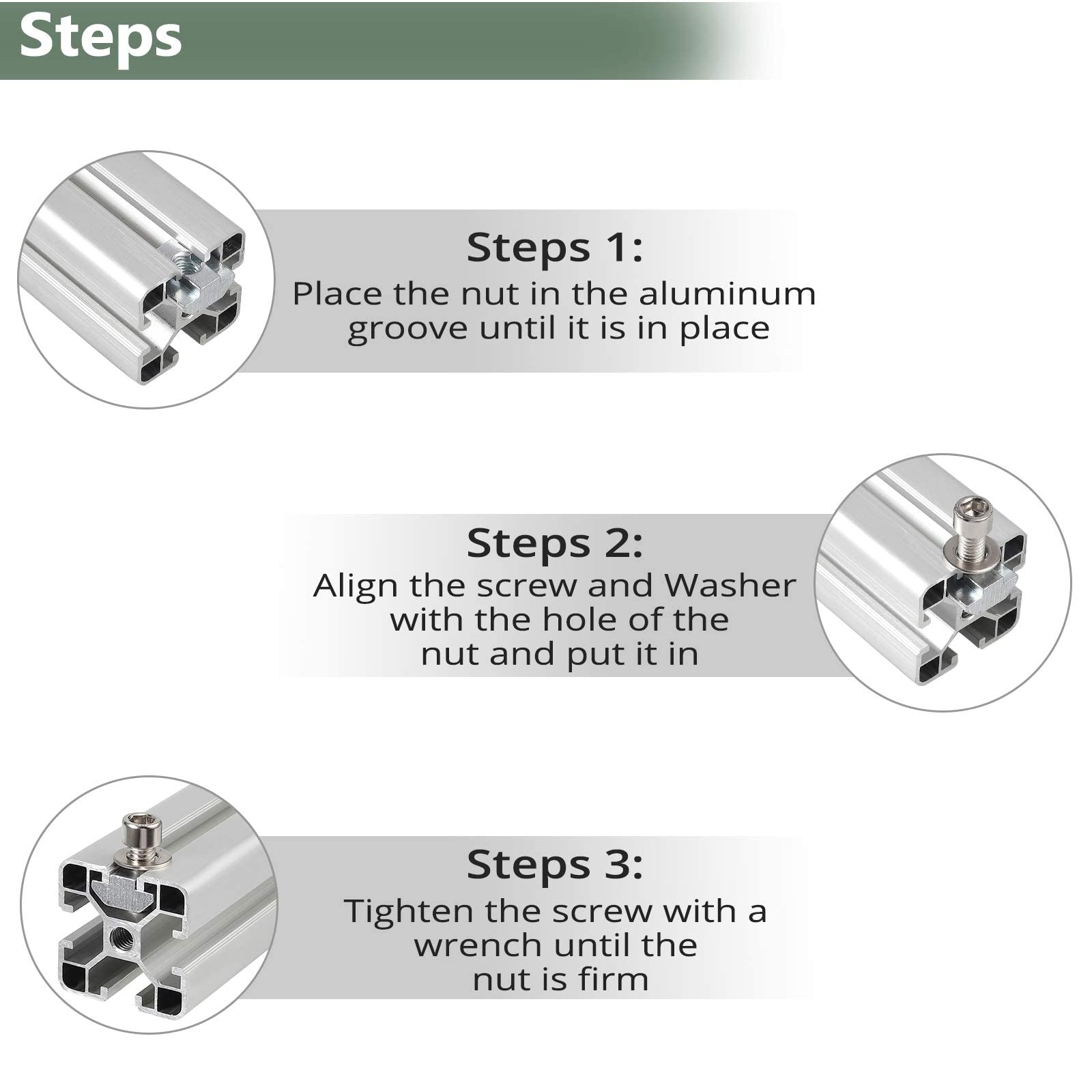 Steps

Steps 1:
Place the nut in the aluminum groove until it is in place

Steps 2:
Align the screw and Washer with the hole of the nut and put it in

Steps 3:
Tighten the screw with a wrench until the nut is firm