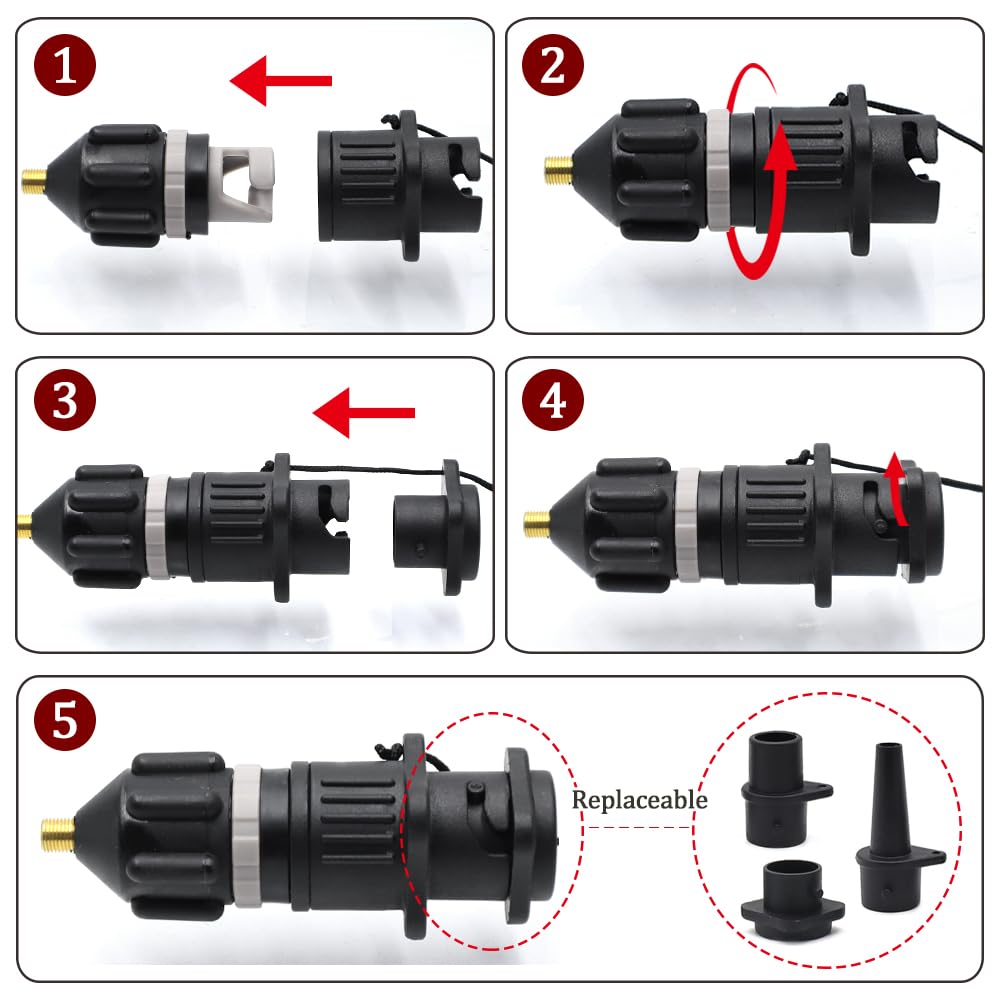 1

2

3

4

5

Replaceable