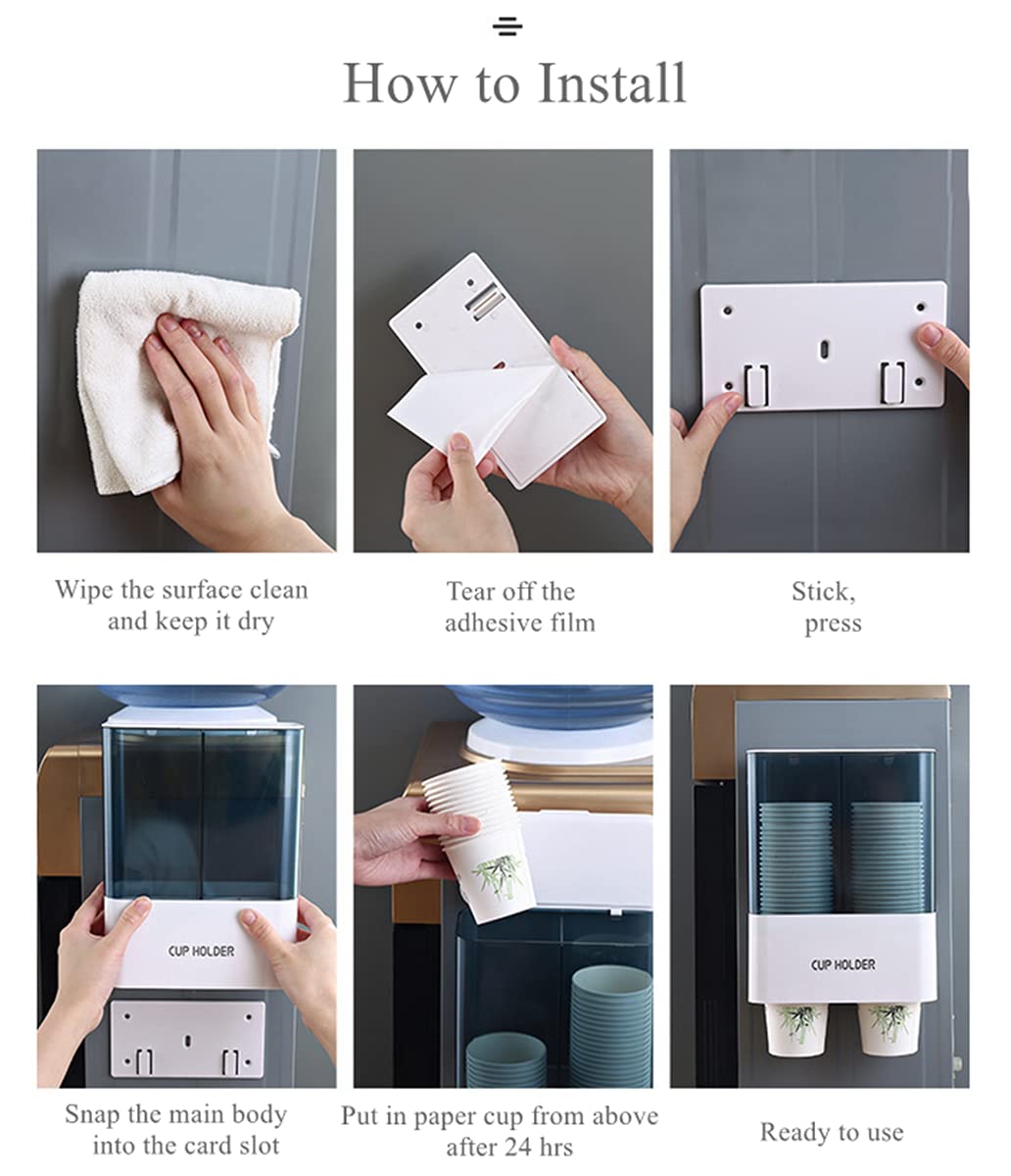 How to Install

Wipe the surface clean and keep it dry

Tear off the adhesive film

Stick, press

CUP HOLDER

Snap the main body into the card slot

Put in paper cup from above after 24 hrs

CUP HOLDER

Ready to use