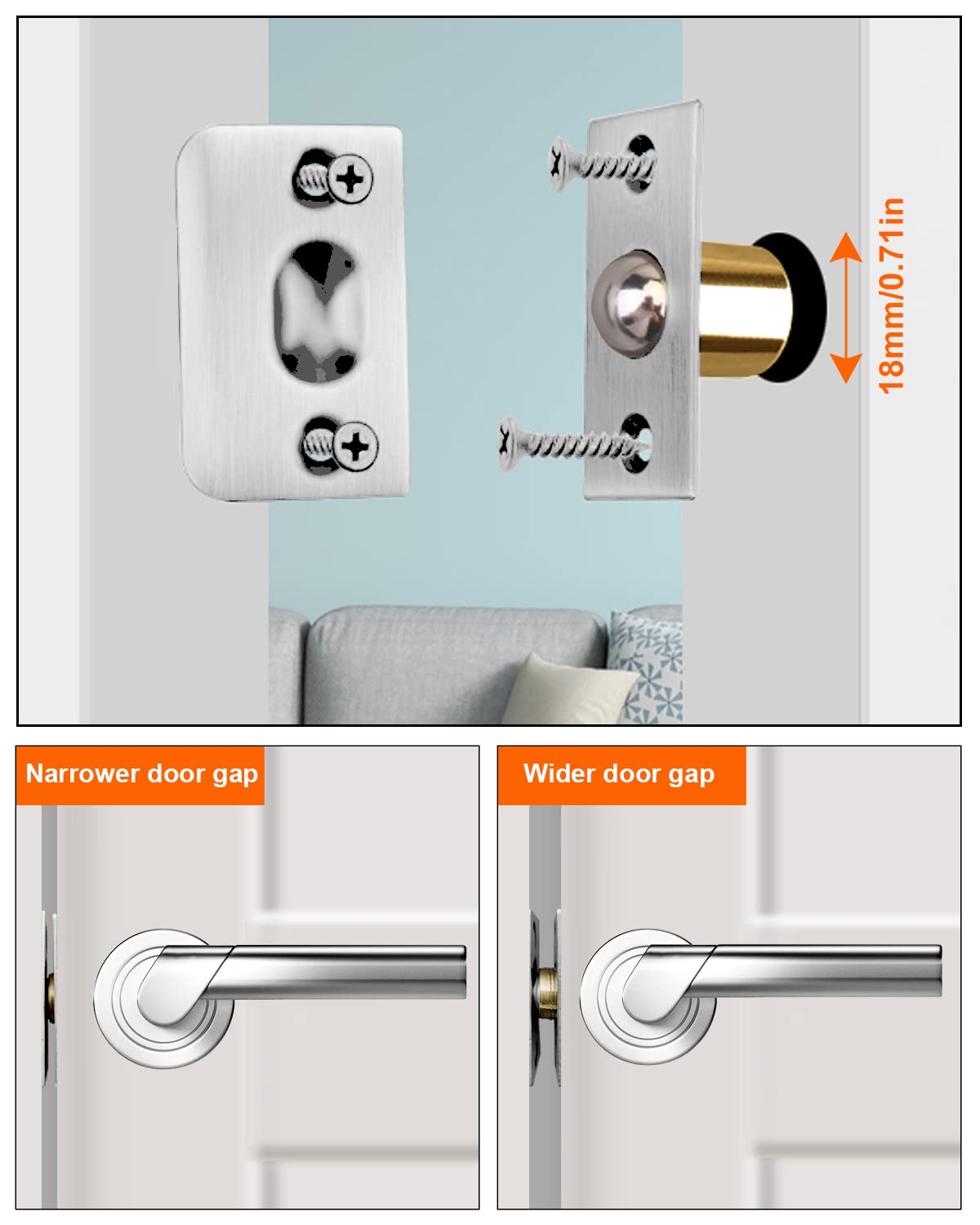 18mm/0.71in

Narrower door gap

Wider door gap