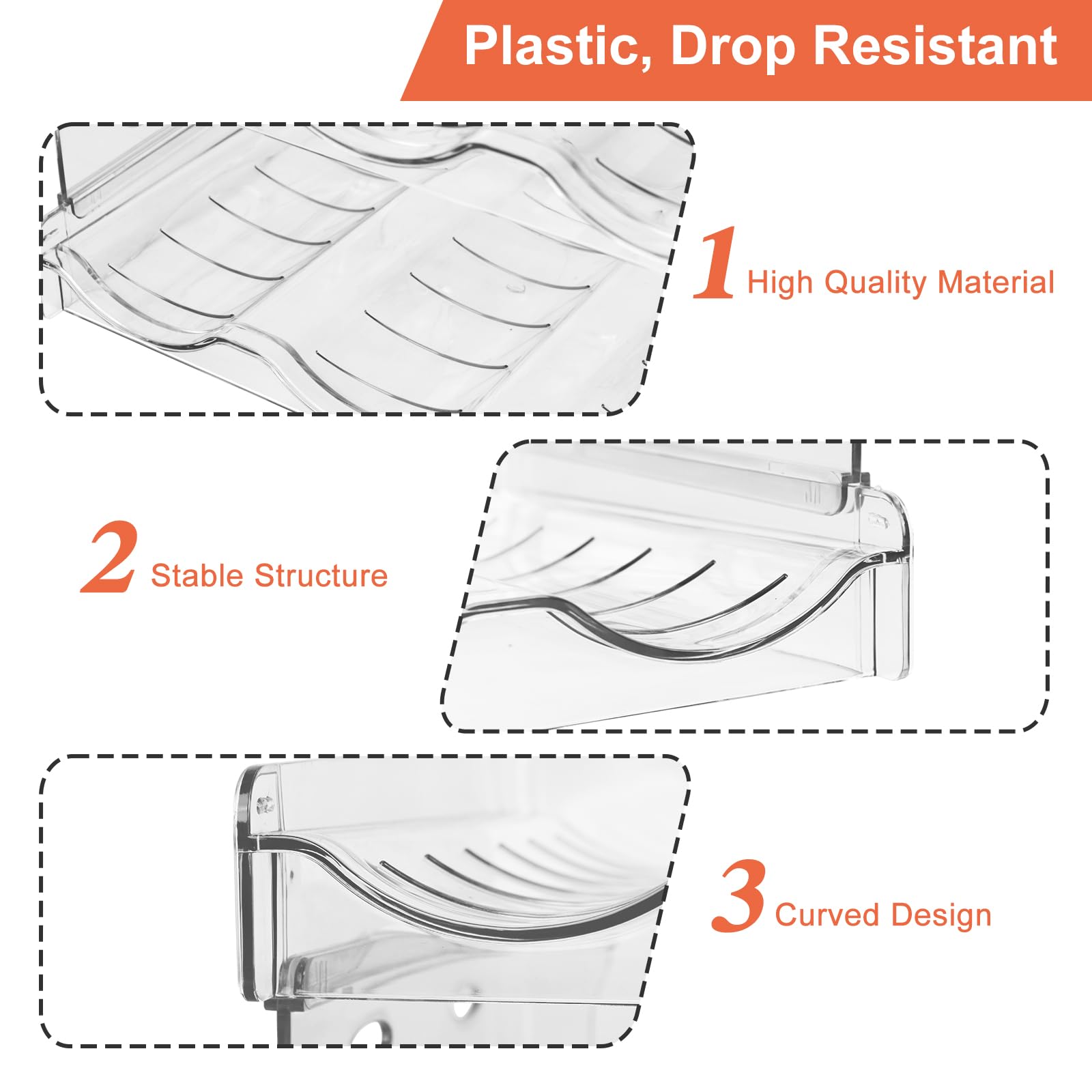 Plastic, Drop Resistant

1 High Quality Material

2 Stable Structure

3 Curved Design