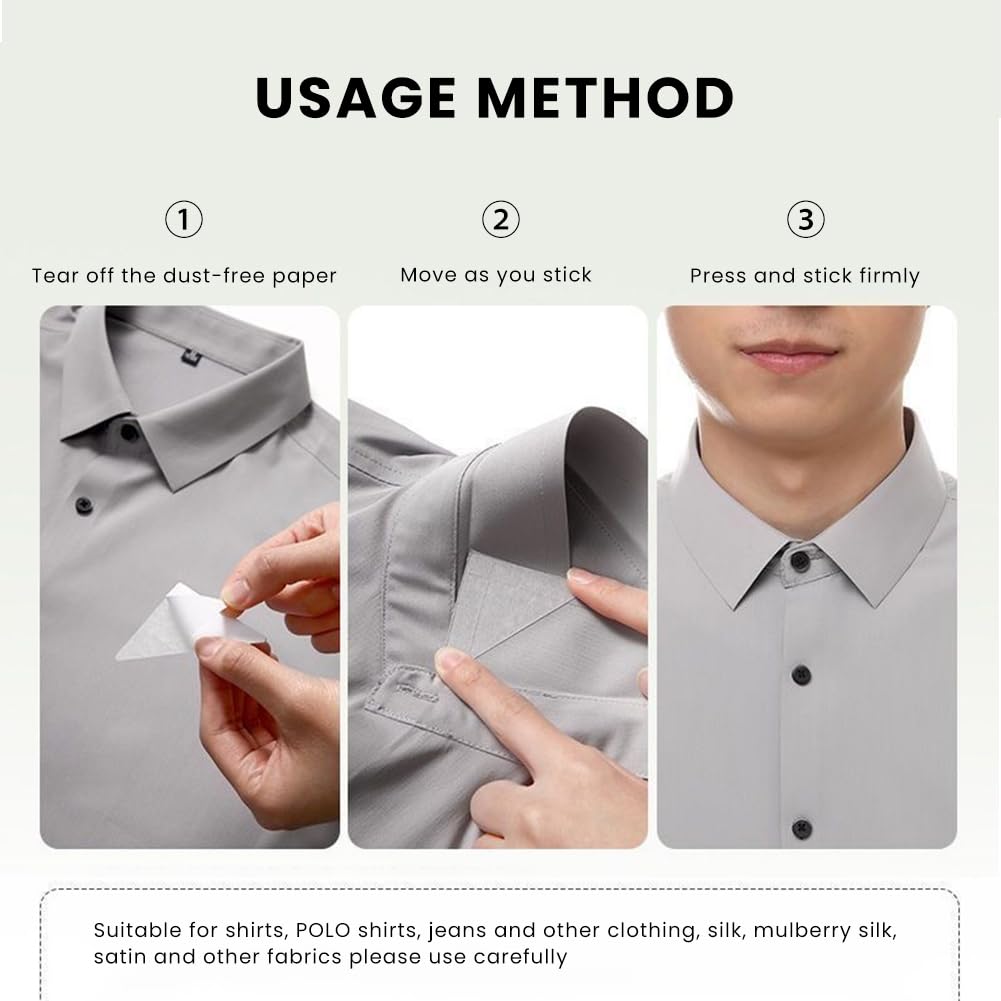 USAGE METHOD

①
Tear off the dust-free paper

②
Move as you stick

③
Press and stick firmly

Suitable for shirts, POLO shirts, jeans and other clothing, silk, mulberry silk, satin and other fabrics please use carefully