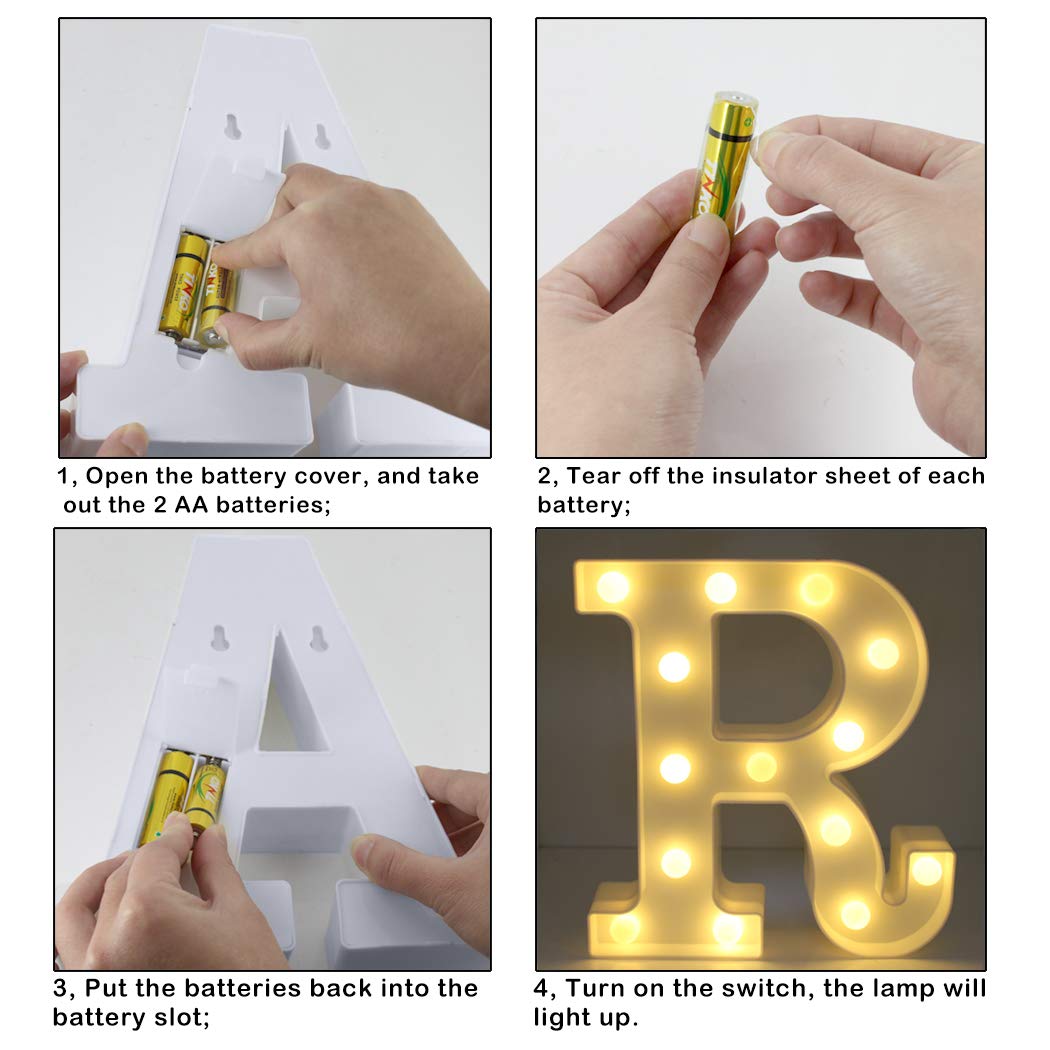 1, Open the battery cover, and take out the 2 AA batteries;

2, Tear off the insulator sheet of each battery;

3, Put the batteries back into the battery slot;

4, Turn on the switch, the lamp will light up.