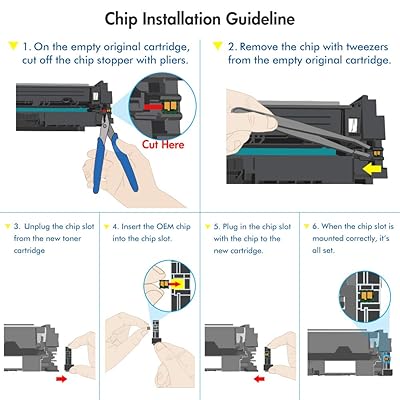 Chip Installation Guideline

1. On the empty original cartridge, cut off the chip stopper with pliers.

Cut Here

2. Remove the chip with tweezers from the empty original cartridge.

3. Unplug the chip slot from the new toner cartridge

4. Insert the OEM chip into the chip slot.

5. Plug in the chip slot with the chip to the new cartridge.

6. When the chip slot is mounted correctly, it's all set.