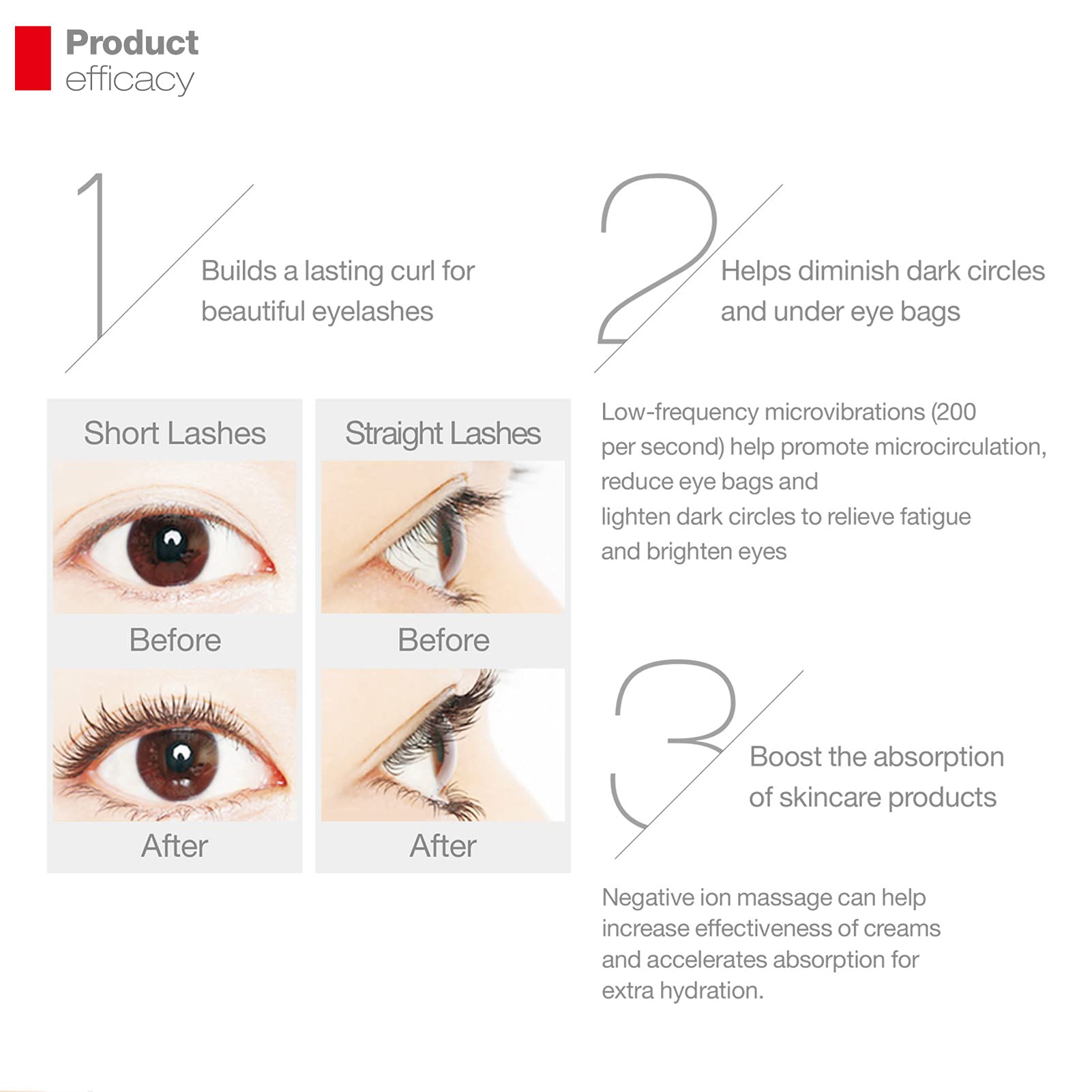 Product
efficacy

1

Builds a lasting curl for beautiful eyelashes

Short Lashes

Before

After

Straight Lashes

Before

After

2

Helps diminish dark circles and under eye bags

Low-frequency microvibrations (200 per second) help promote microcirculation, reduce eye bags and
lighten dark circles to relieve fatigue and brighten eyes

3

Boost the absorption of skincare products

Negative ion massage can help increase effectiveness of creams and accelerates absorption for extra hydration.