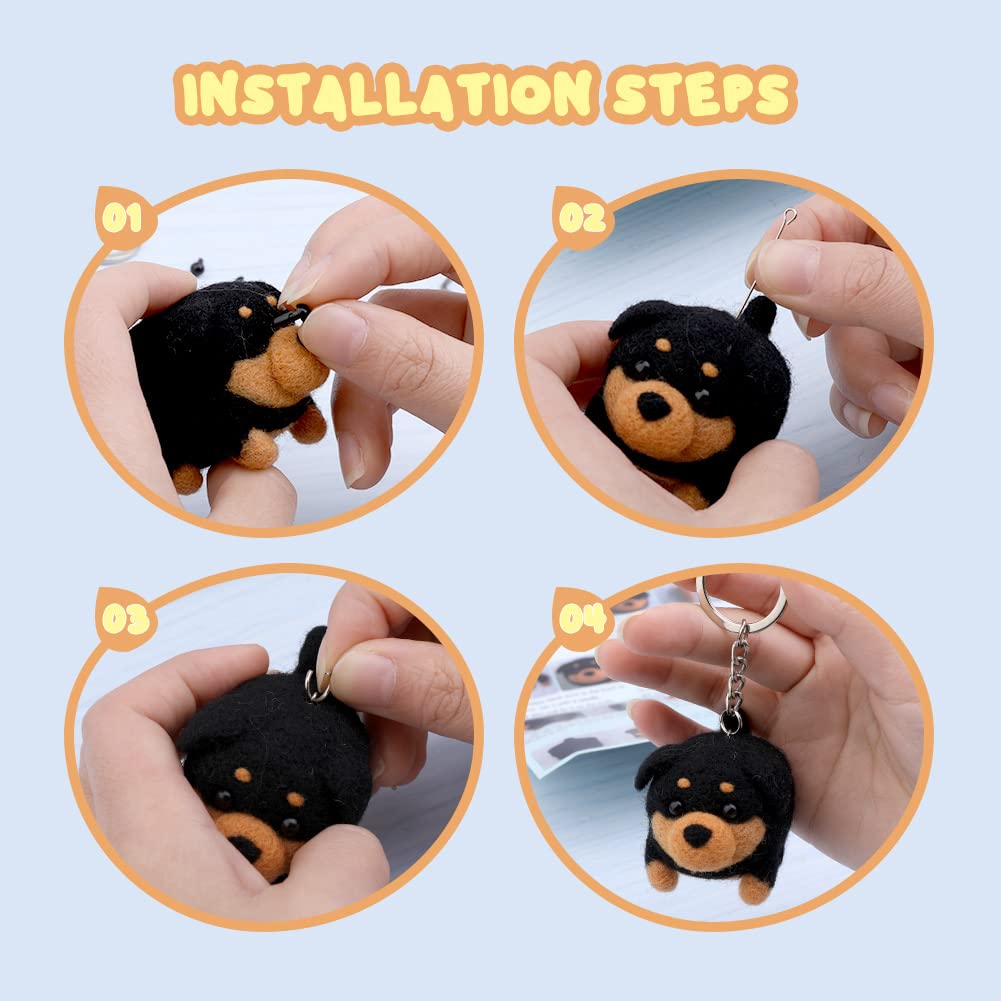 INSTALLATION STEPS

01

02

03

04