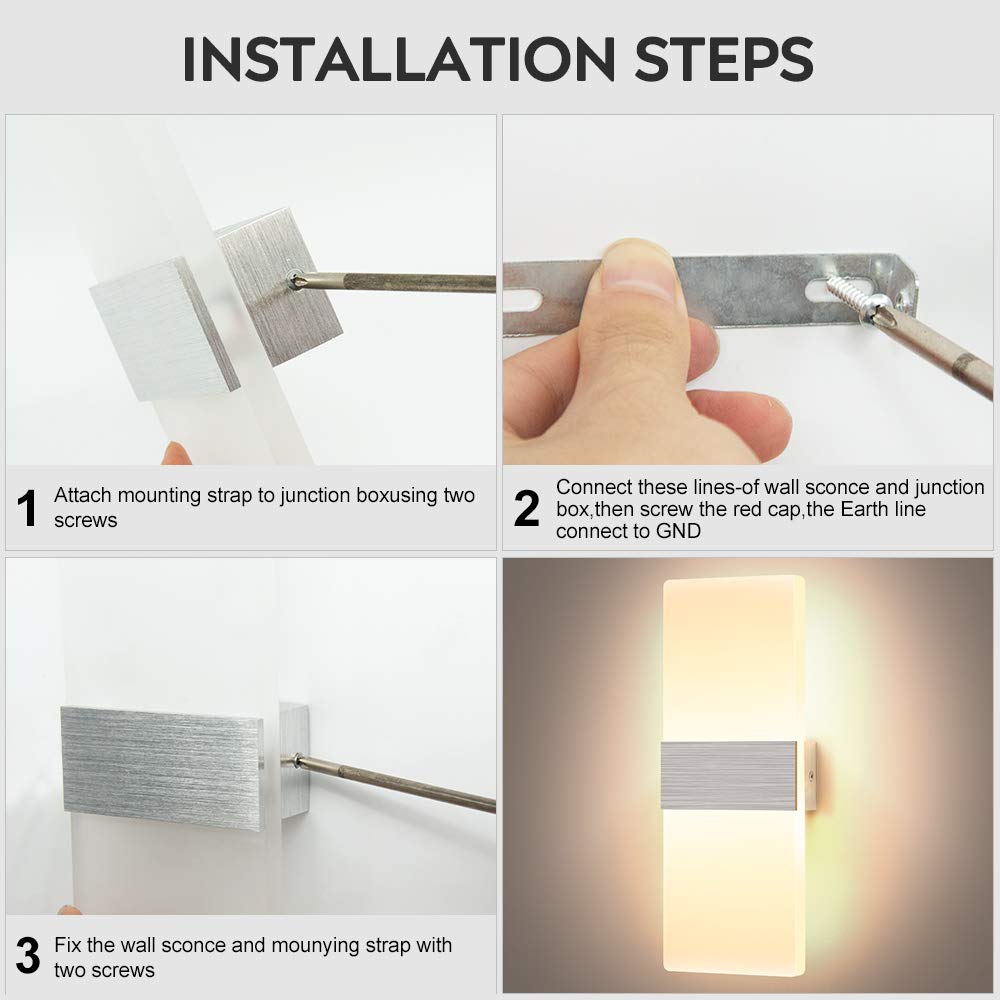 INSTALLATION STEPS

1 Attach mounting strap to junction boxusing two screws

2 Connect these lines-of wall sconce and junction box,then screw the red cap,the Earth line connect to GND

3 Fix the wall sconce and mounying strap with two screws