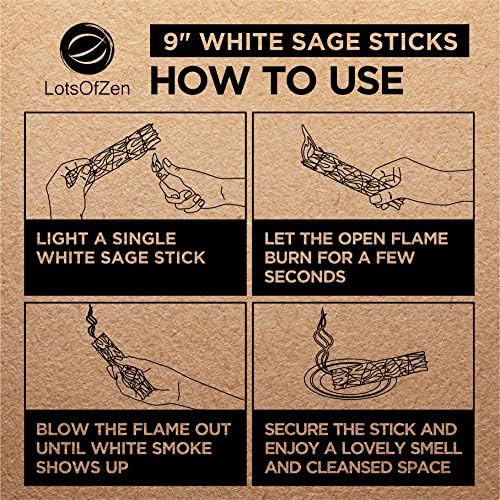 LotsOfZen

9" WHITE SAGE STICKS

HOW TO USE

LIGHT A SINGLE WHITE SAGE STICK

LET THE OPEN FLAME BURN FOR A FEW SECONDS

BLOW THE FLAME OUT UNTIL WHITE SMOKE SHOWS UP

SECURE THE STICK AND ENJOY A LOVELY SMELL AND CLEANSED SPACE