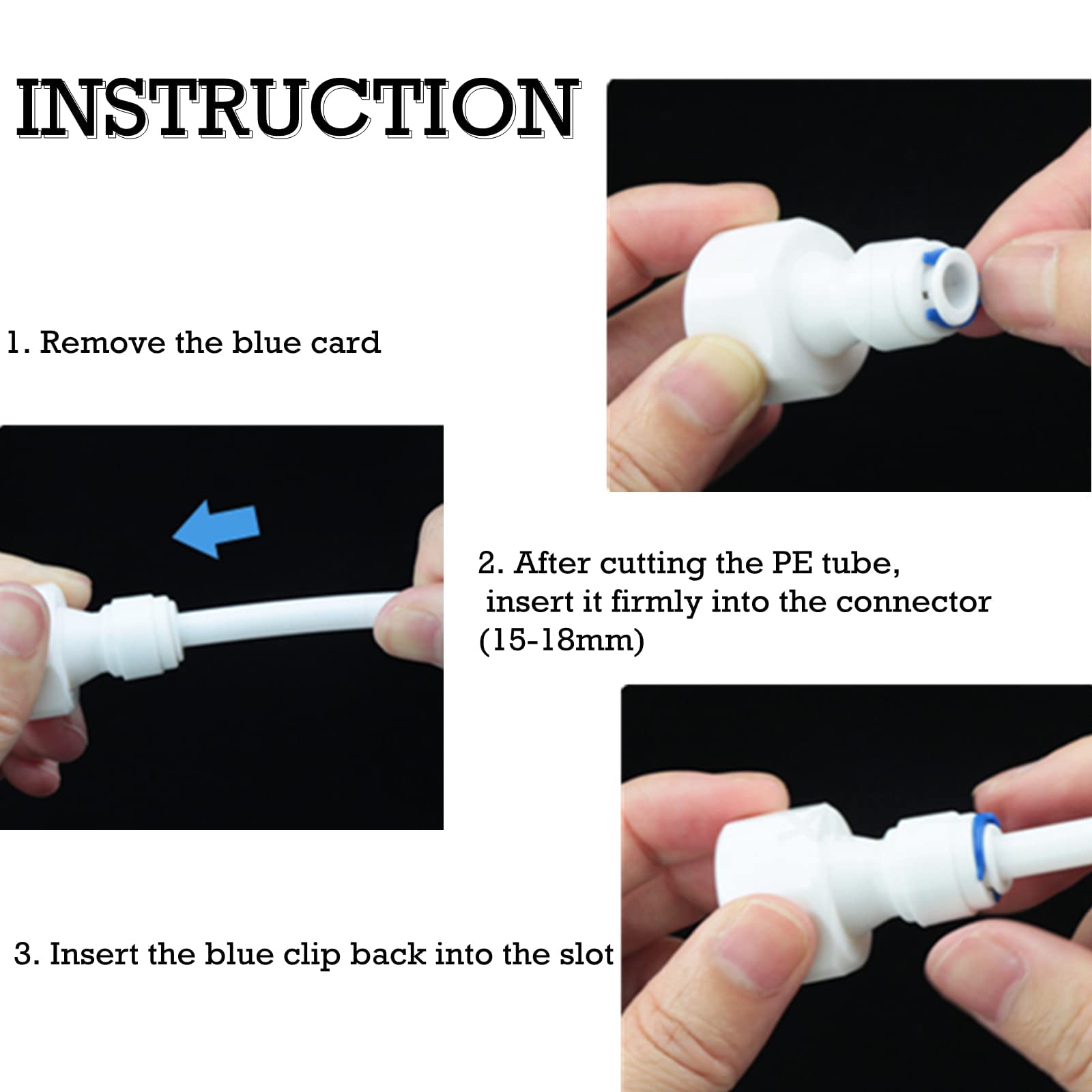 INSTRUCTION

1. Remove the blue card

2. After cutting the PE tube, insert it firmly into the connector (15-18mm)

3. Insert the blue clip back into the slot