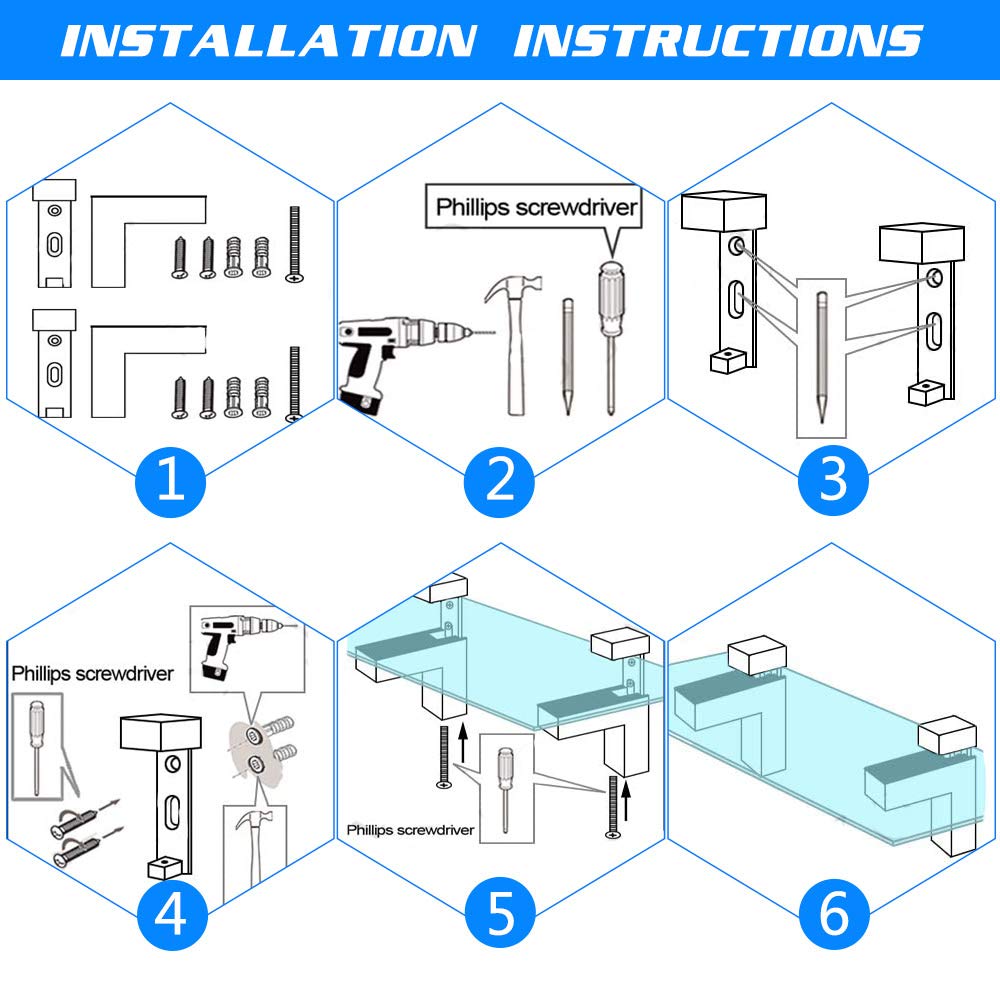 INSTALLATION INSTRUCTIONS

1

Phillips screwdriver

2

3

Phillips screwdriver

4

Phillips screwdriver

5

6