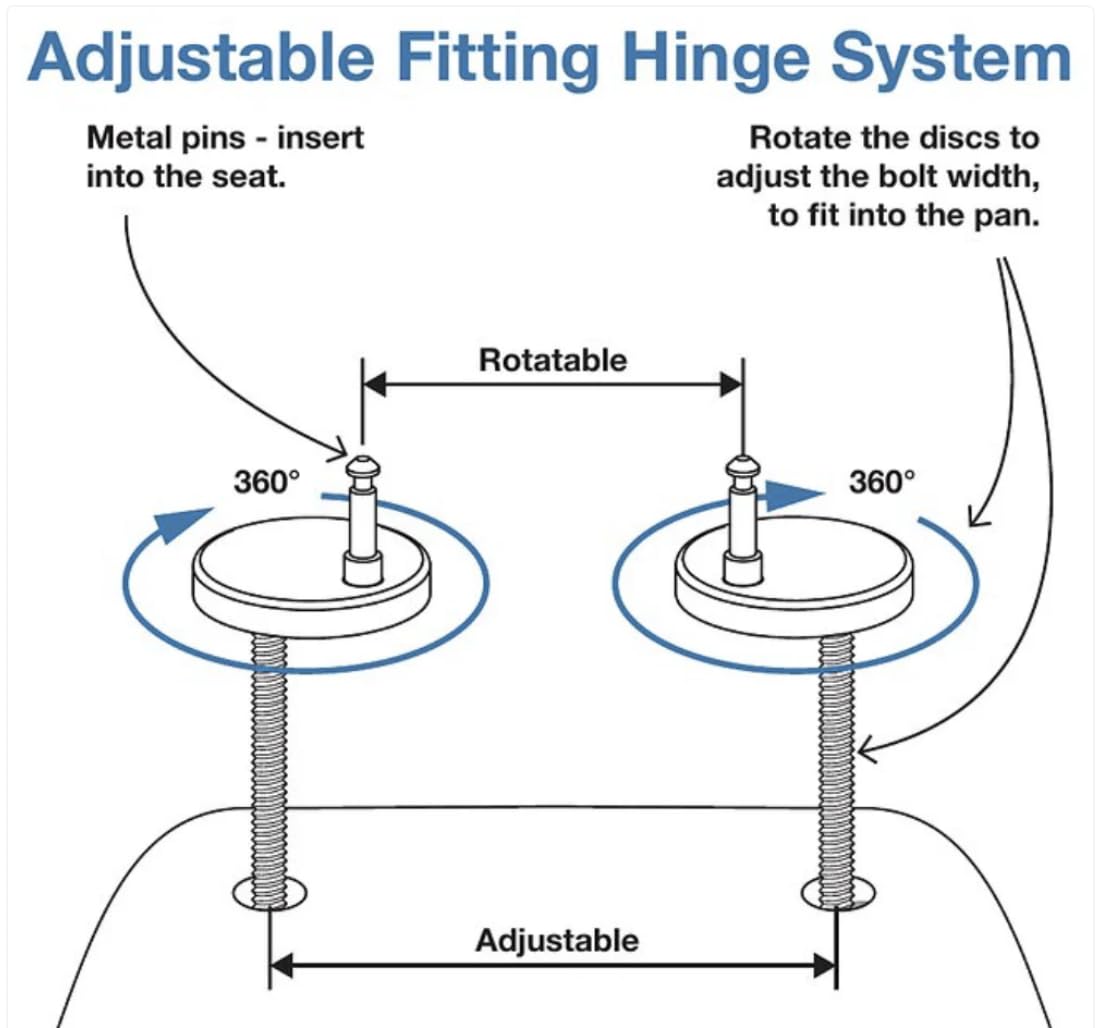 Adjustable Fitting Hinge System

Metal pins - insert into the seat.

Rotate the discs to adjust the bolt width, to fit into the pan.

Rotatable

360°

360°

Adjustable