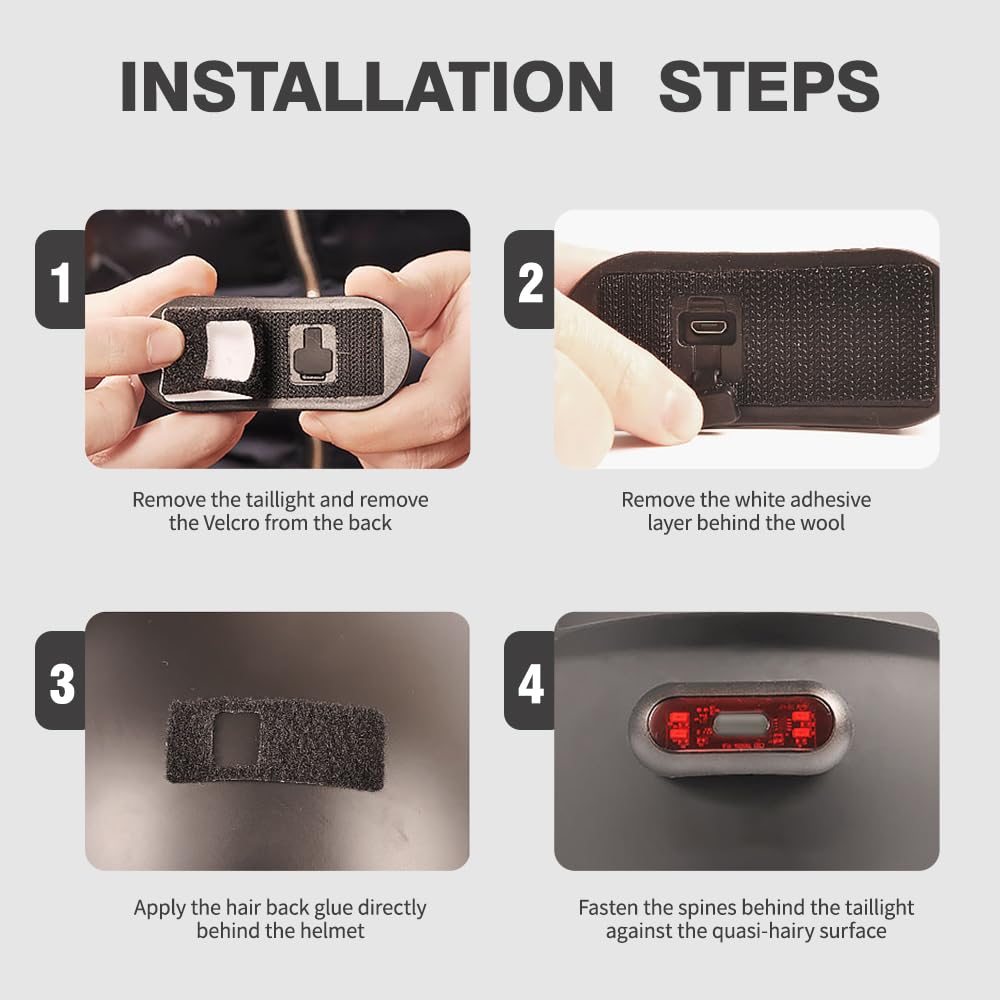 INSTALLATION STEPS

1

Remove the taillight and remove the Velcro from the back

2

Remove the white adhesive layer behind the wool

3

Apply the hair back glue directly behind the helmet

4

Fasten the spines behind the taillight against the quasi-hairy surface