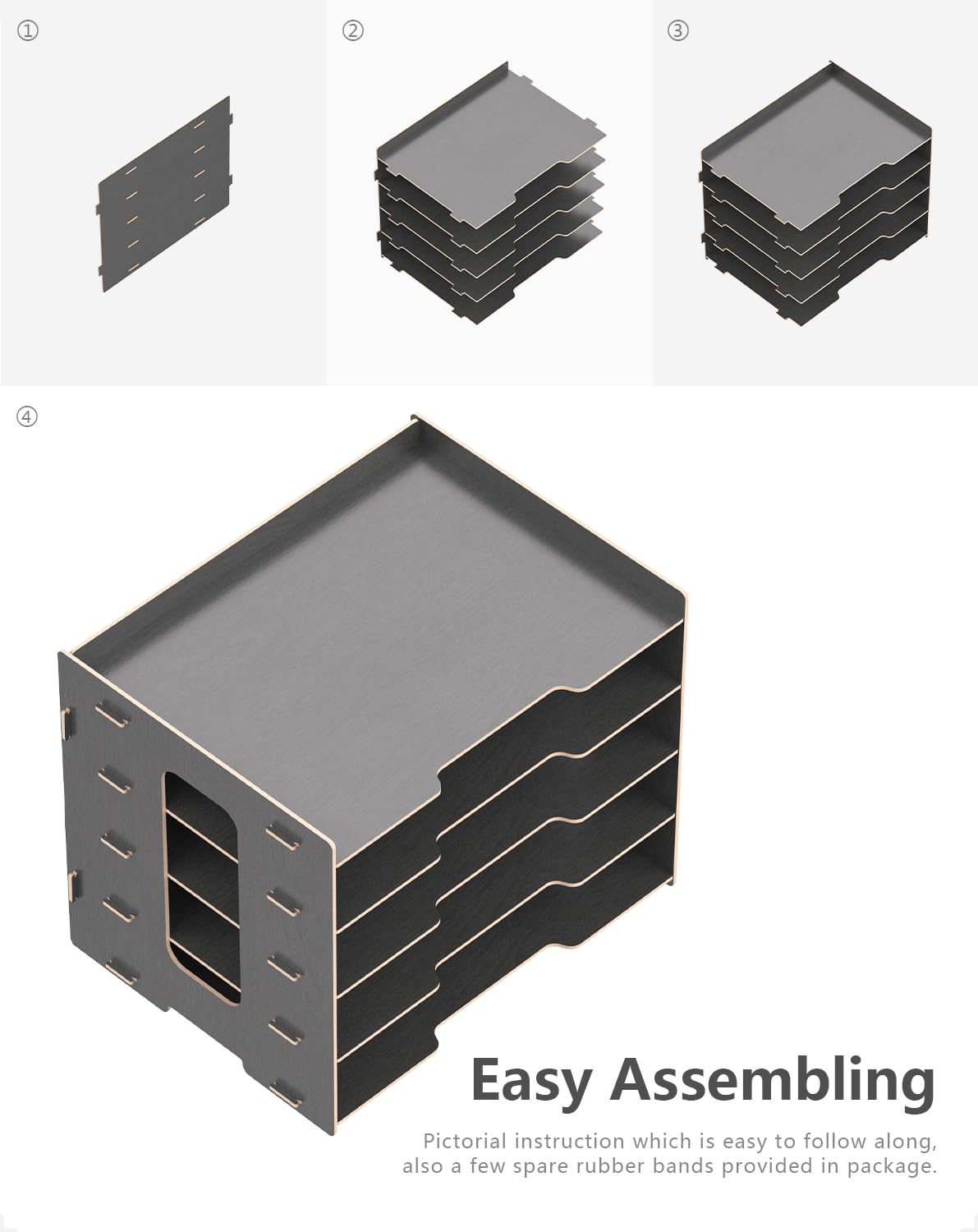 ①

②

③

④

Easy Assembling

Pictorial instruction which is easy to follow along, also a few spare rubber bands provided in package.