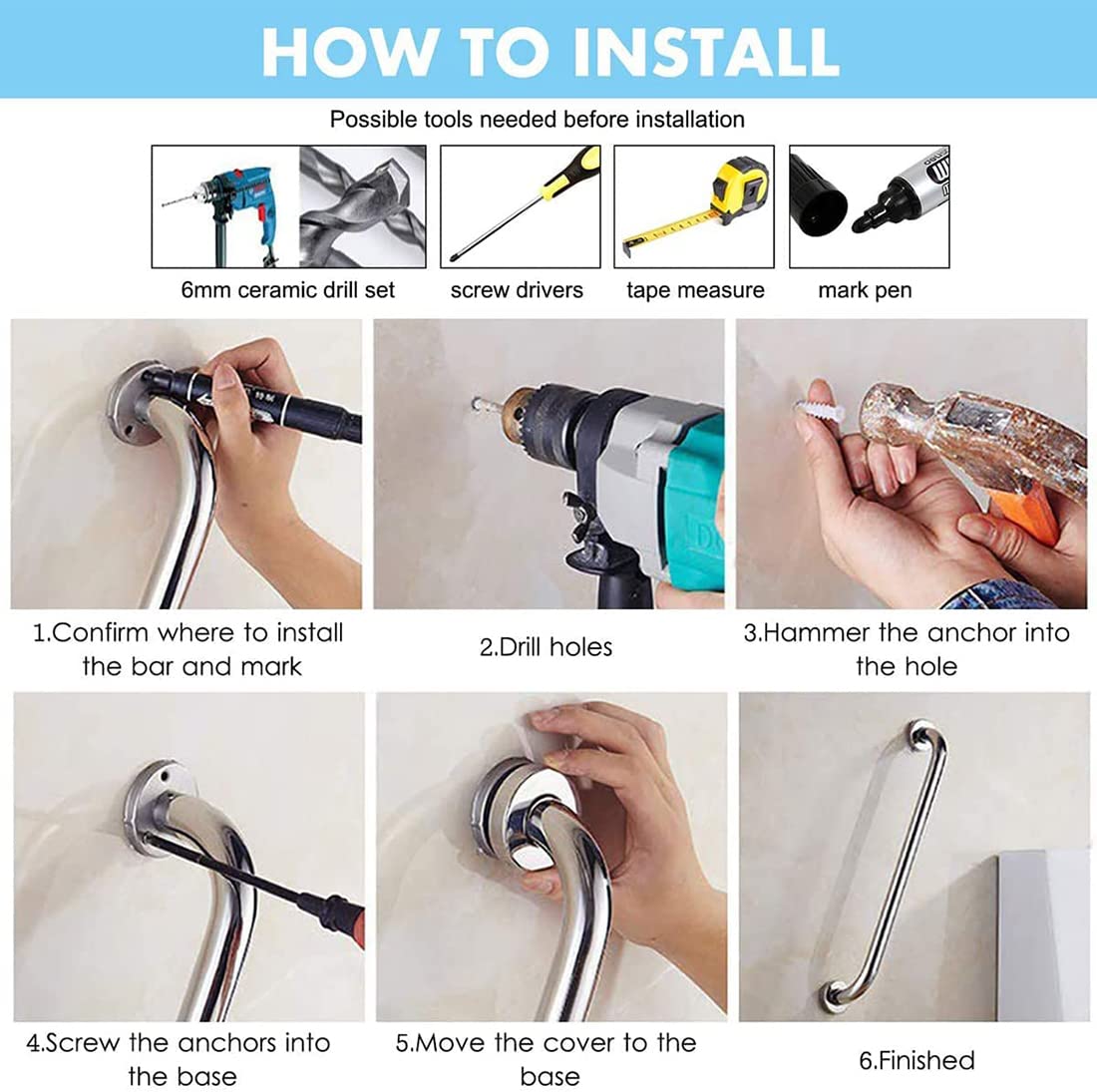 HOW TO INSTALL

Possible tools needed before installation

6mm ceramic drill set

screw drivers

tape measure

mark pen

1.Confirm where to install the bar and mark

2.Drill holes

3.Hammer the anchor into the hole

4.Screw the anchors into the base

5.Move the cover to the base

6.Finished