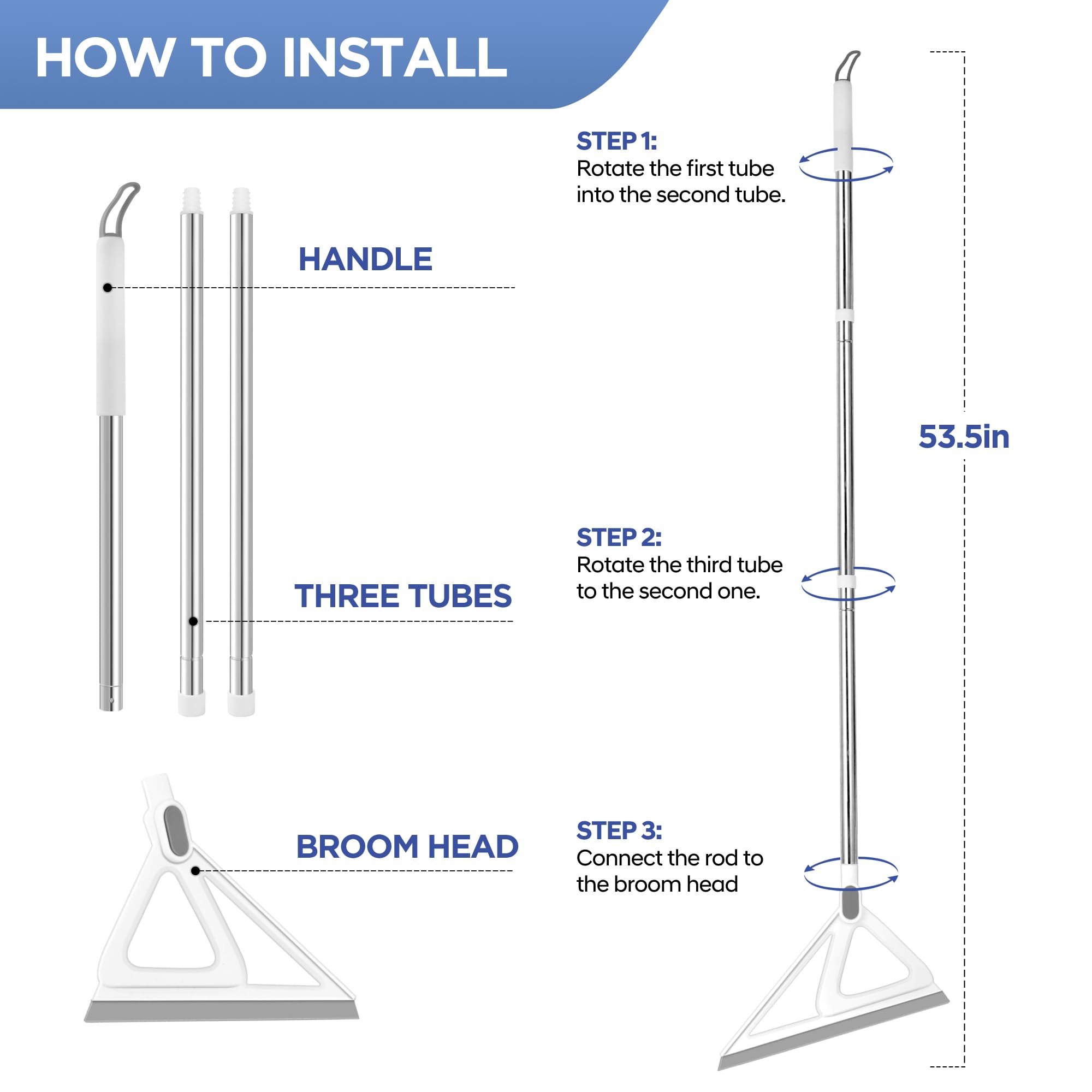 HOW TO INSTALL

HANDLE

THREE TUBES

BROOM HEAD

STEP 1:
Rotate the first tube into the second tube.

STEP 2:
Rotate the third tube to the second one.

STEP 3:
Connect the rod to the broom head

53.5in