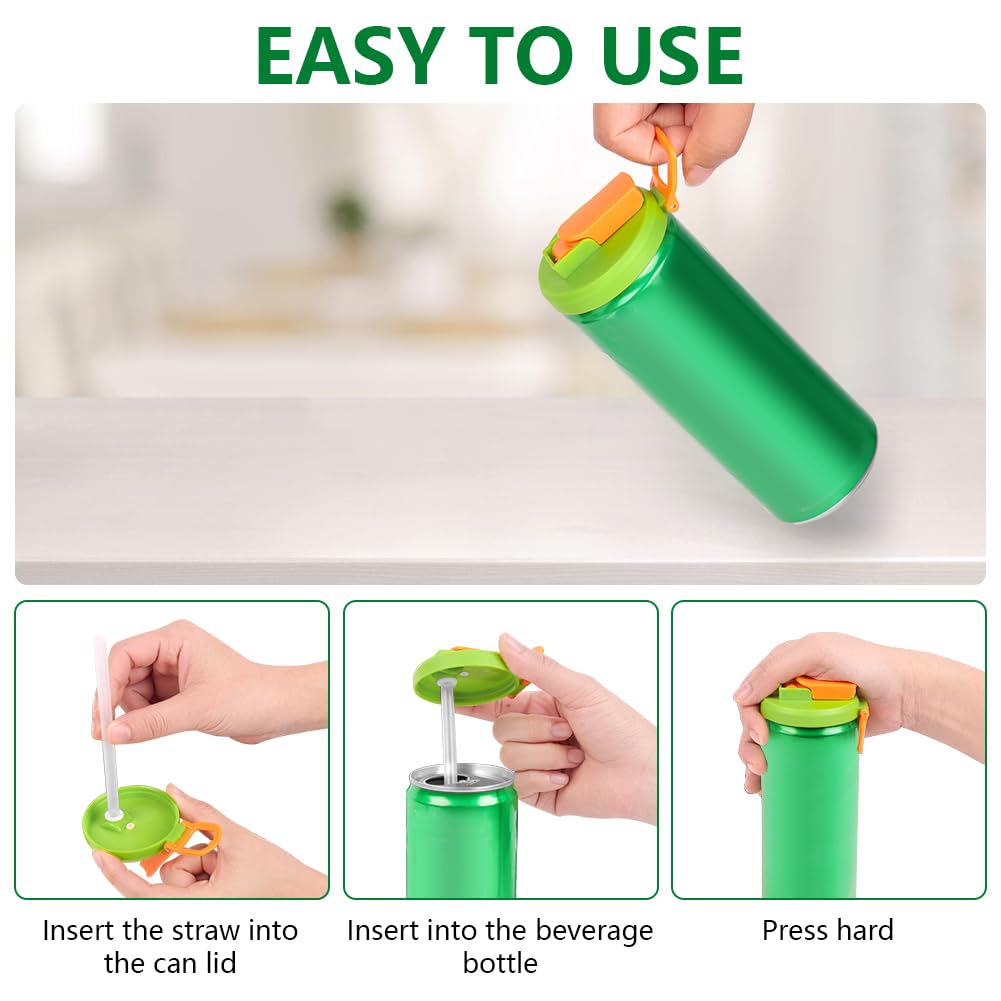 EASY TO USE

Insert the straw into the can lid

Insert into the beverage bottle

Press hard