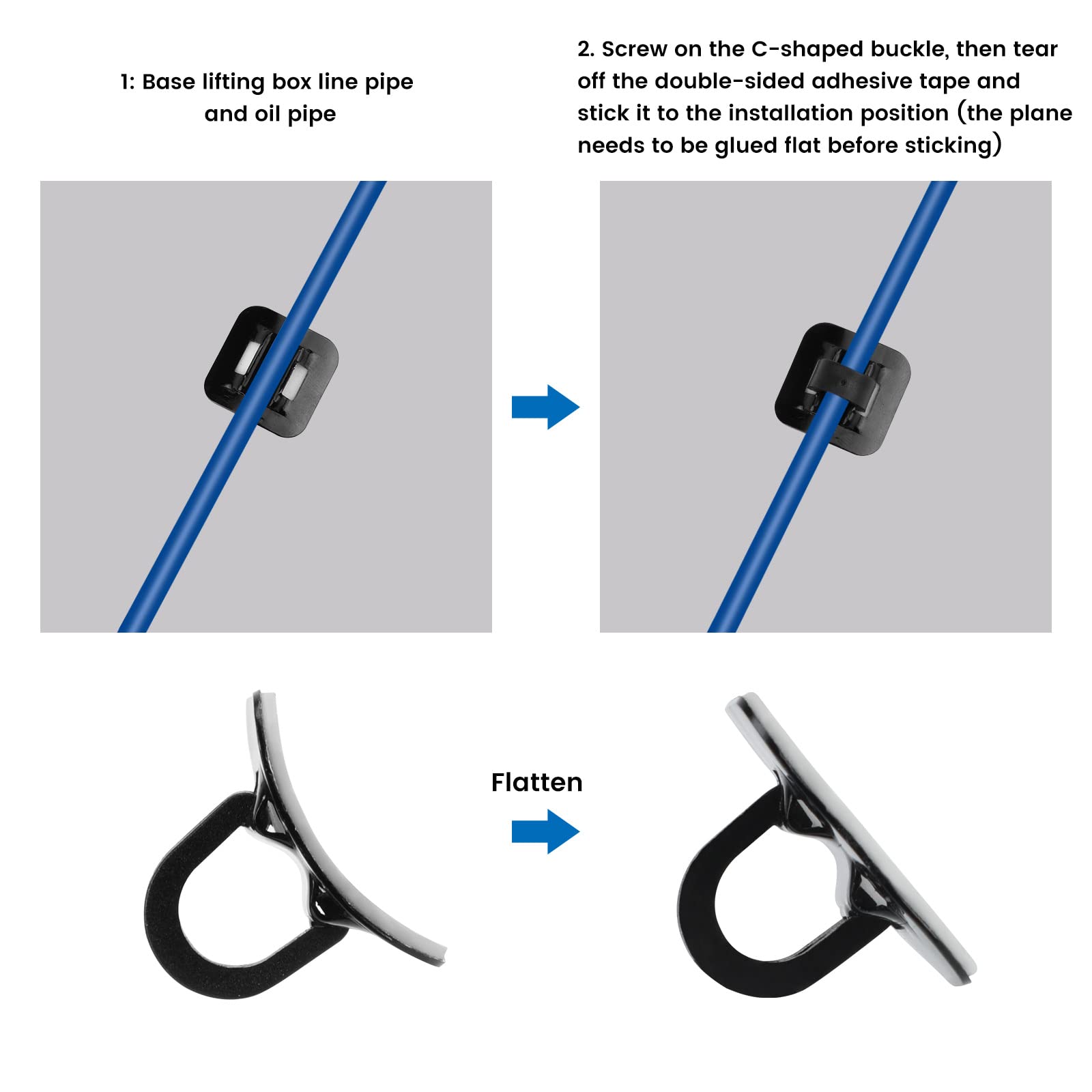 1: Base lifting box line pipe and oil pipe

2. Screw on the C-shaped buckle, then tear off the double-sided adhesive tape and stick it to the installation position (the plane needs to be glued flat before sticking)

Flatten