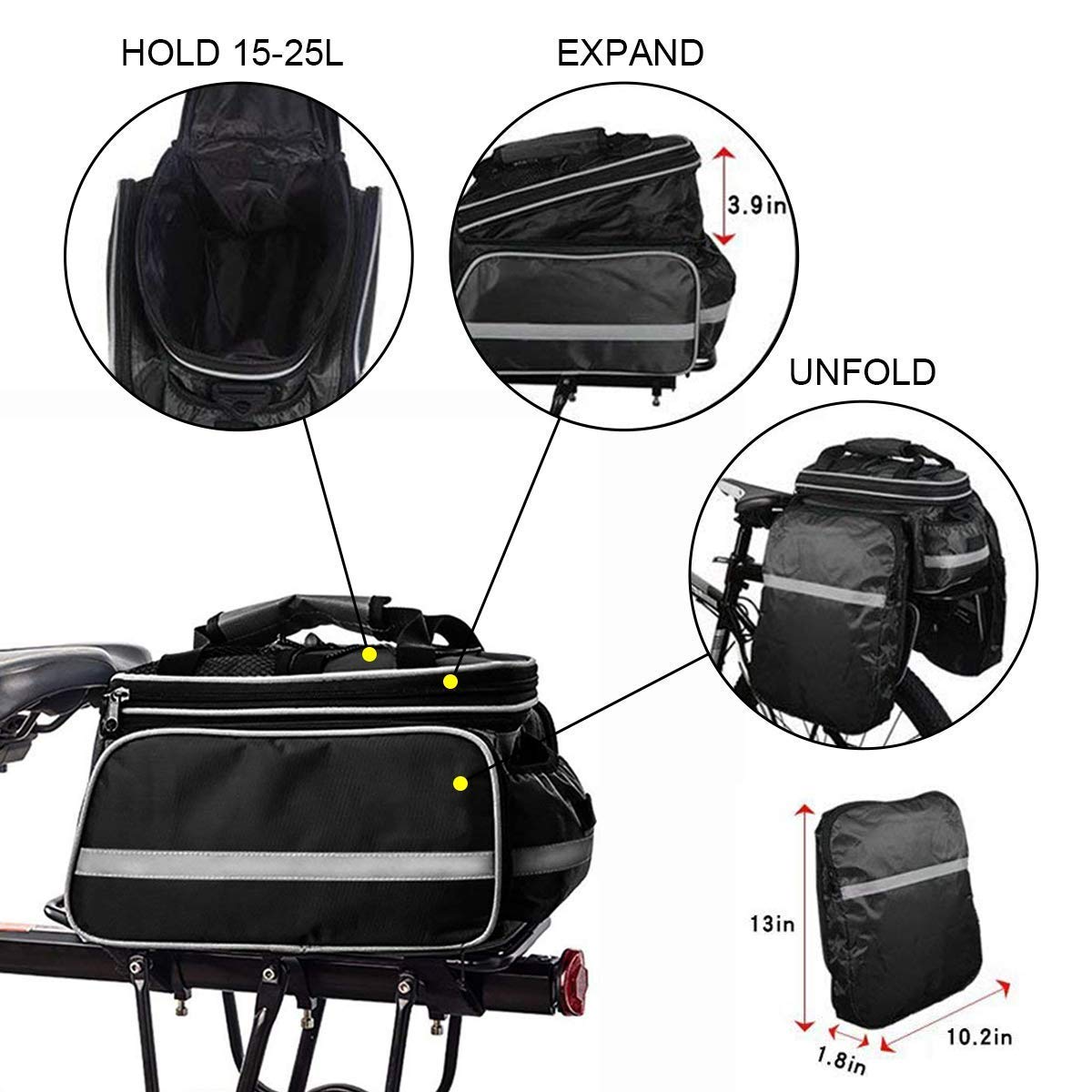 HOLD 15-25L

EXPAND

3.9in

UNFOLD

13in

1.8in

10.2in