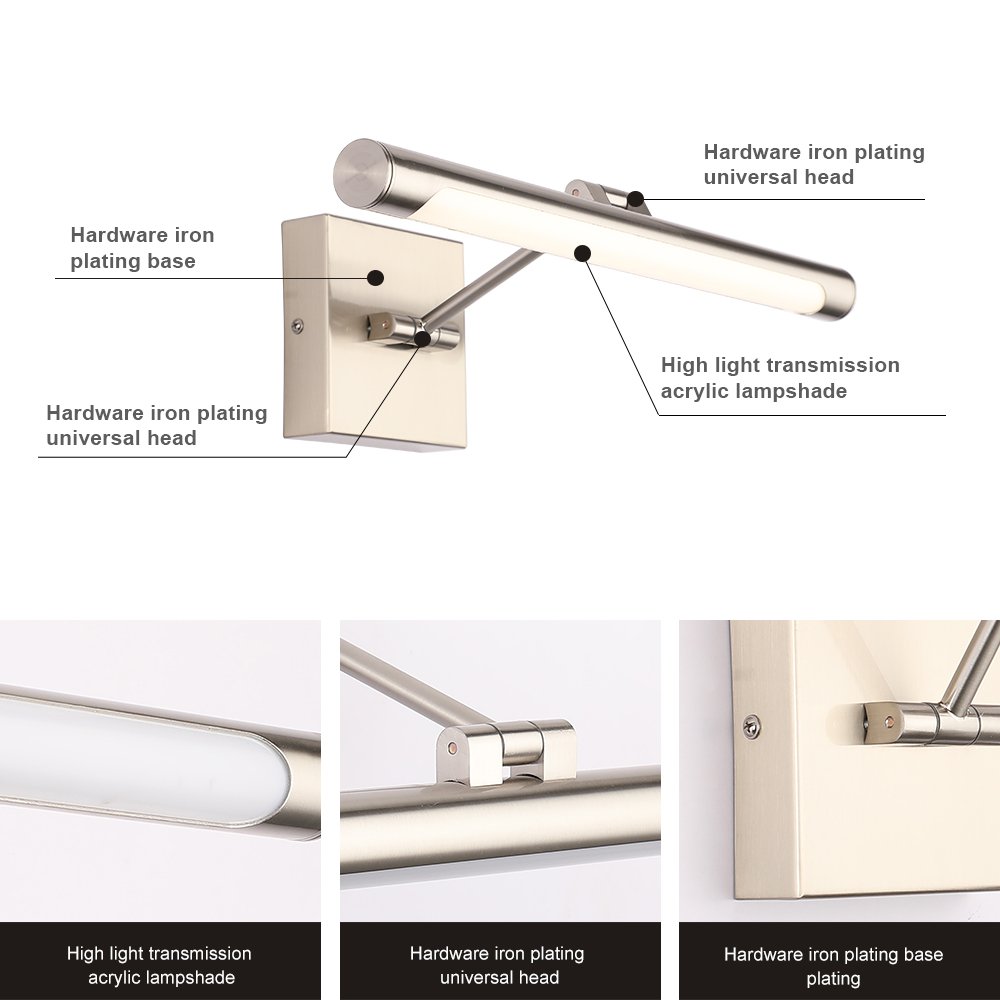 Hardware iron plating universal head

Hardware iron plating base

High light transmission acrylic lampshade

Hardware iron plating universal head

High light transmission acrylic lampshade

Hardware iron plating universal head

Hardware iron plating base plating