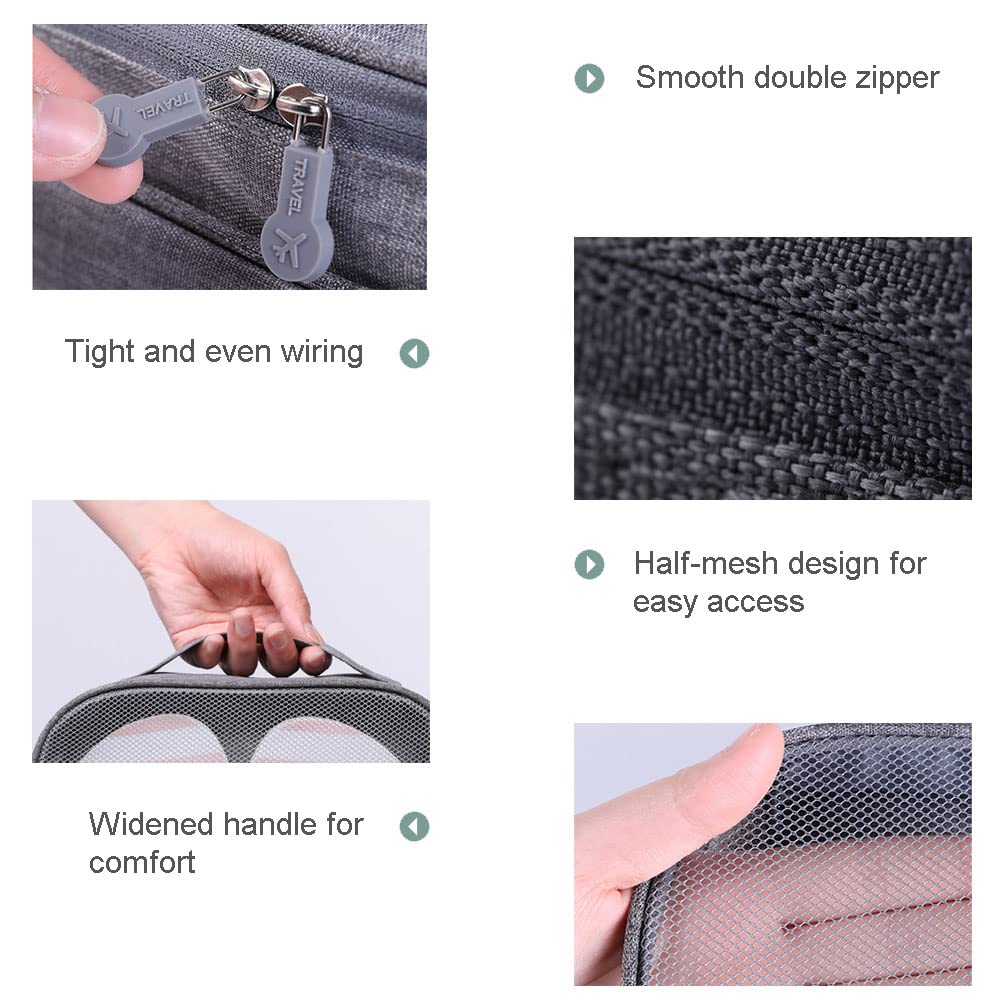 TRAVEL

TRAVEL

Smooth double zipper

Tight and even wiring

Half-mesh design for easy access

Widened handle for comfort