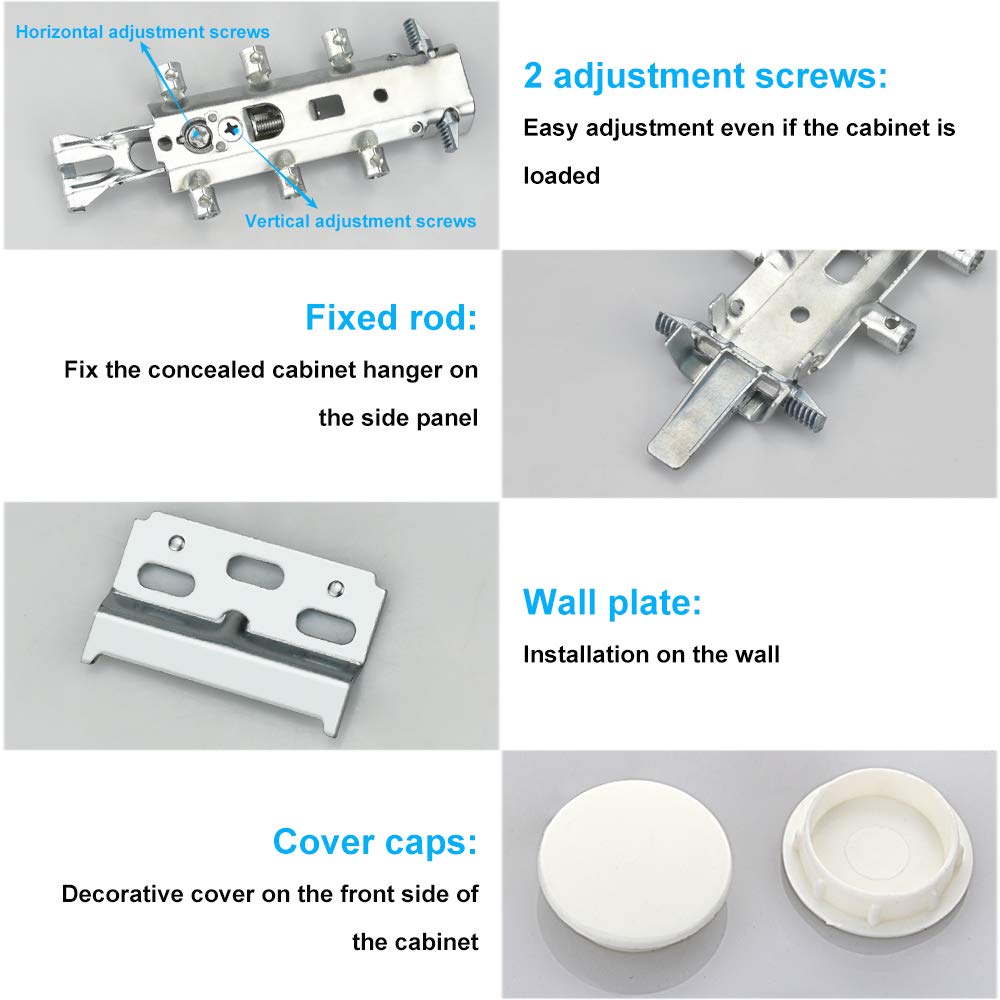 Horizontal adjustment screws

Vertical adjustment screws

2 adjustment screws:

Easy adjustment even if the cabinet is loaded

Fixed rod:

Fix the concealed cabinet hanger on the side panel

Wall plate:

Installation on the wall

Cover caps:

Decorative cover on the front side of the cabinet