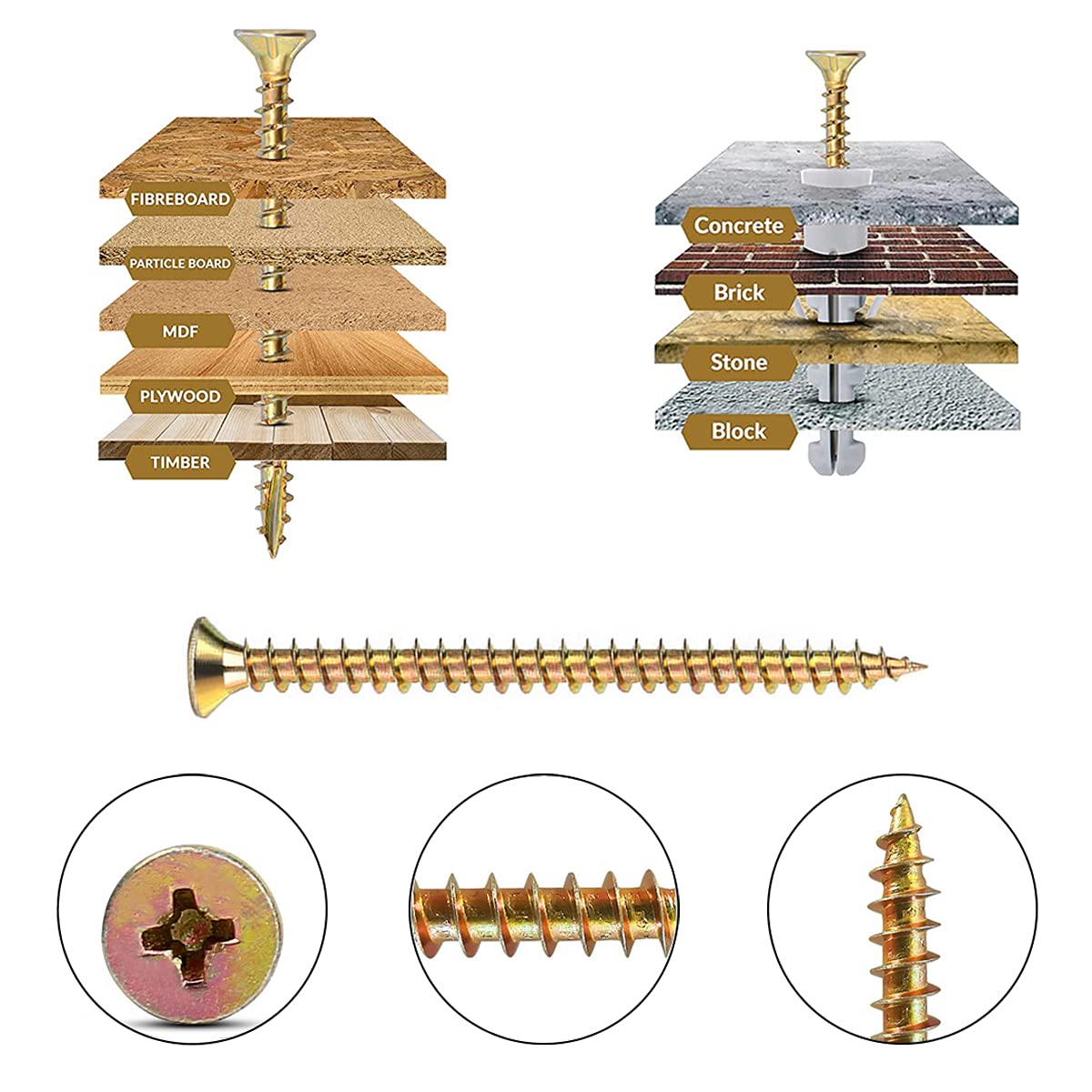 FIBREBOARD
PARTICLE BOARD
MDF
PLYWOOD
TIMBER

Concrete
Brick
Stone
Block