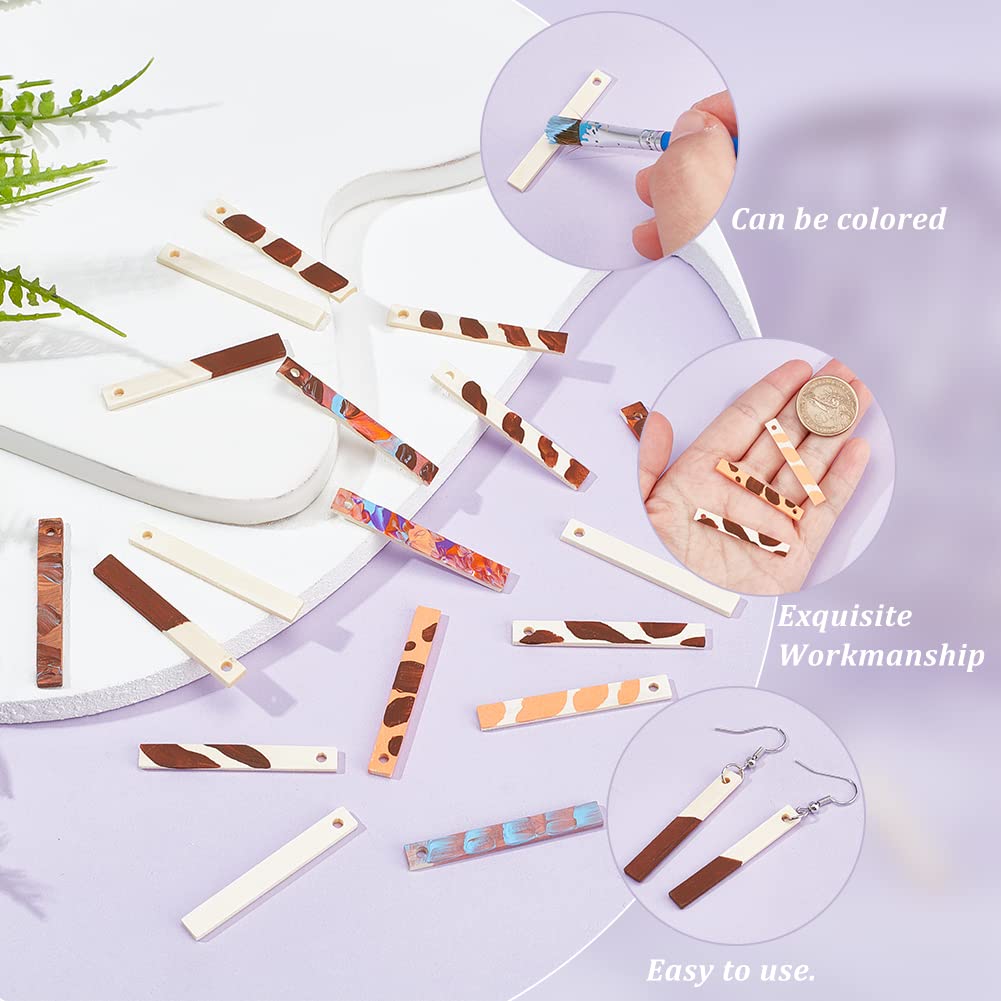 Can be colored

Exquisite Workmanship

Easy to use.