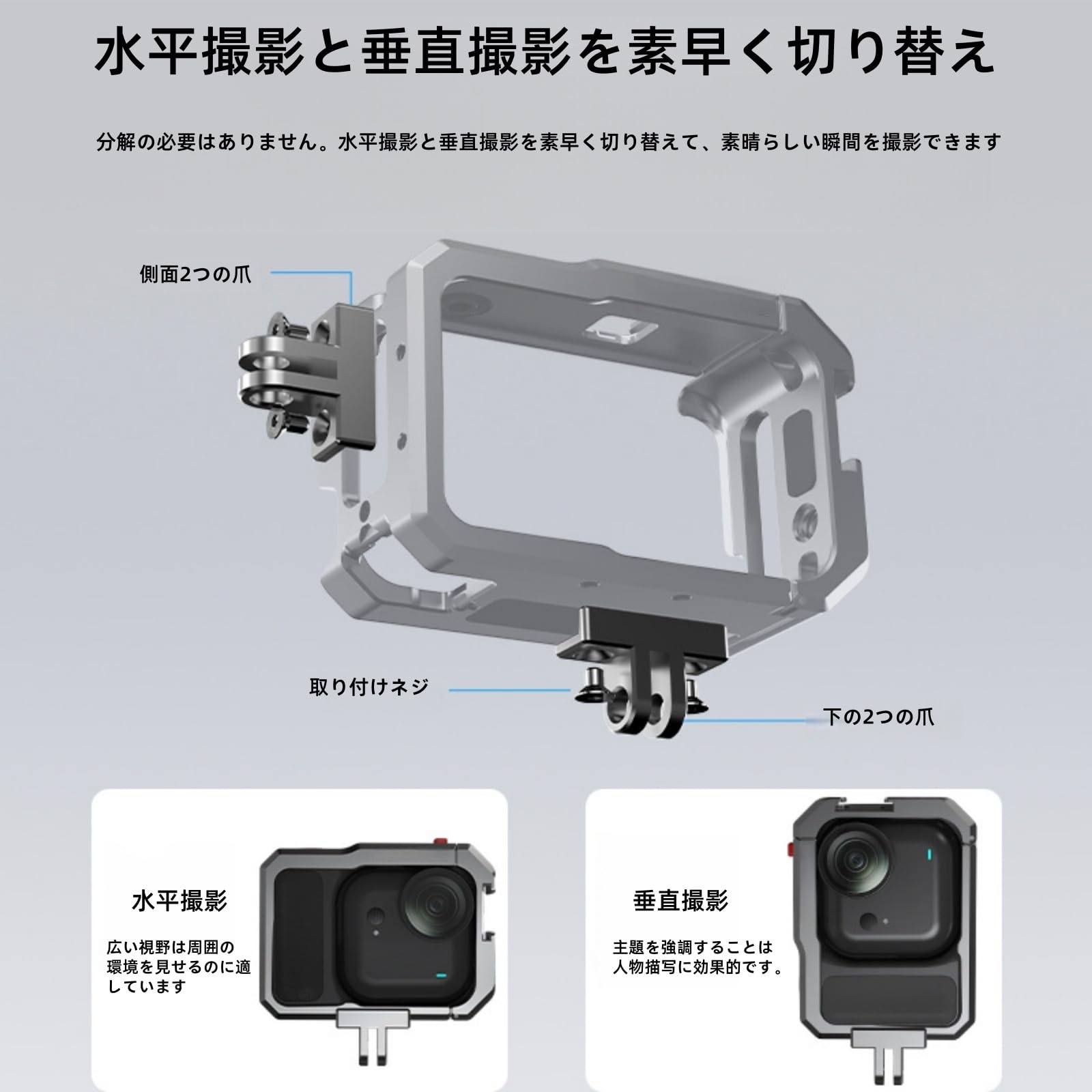 水平撮影と垂直撮影を素早く切り替え

分解の必要はありません。水平撮影と垂直撮影を素早く切り替えて、素晴らしい瞬間を撮影できます

側面2つの爪

取り付けネジ

下の2つの爪

水平撮影

広い視野は周囲の環境を見せるのに適しています

垂直撮影

主題を強調することは人物描写に効果的です。