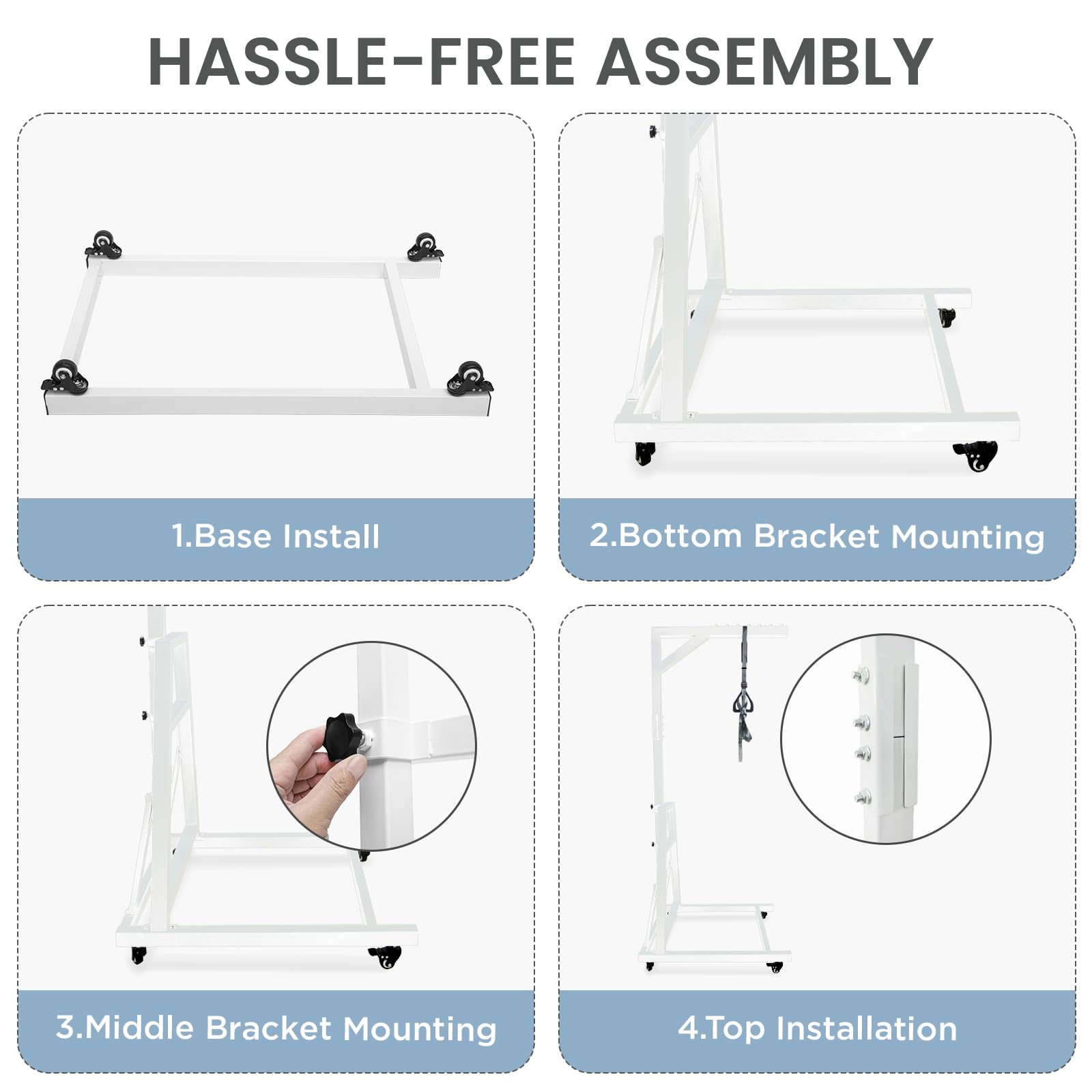 HASSLE-FREE ASSEMBLY

1.Base Install

2.Bottom Bracket Mounting

3.Middle Bracket Mounting

4.Top Installation