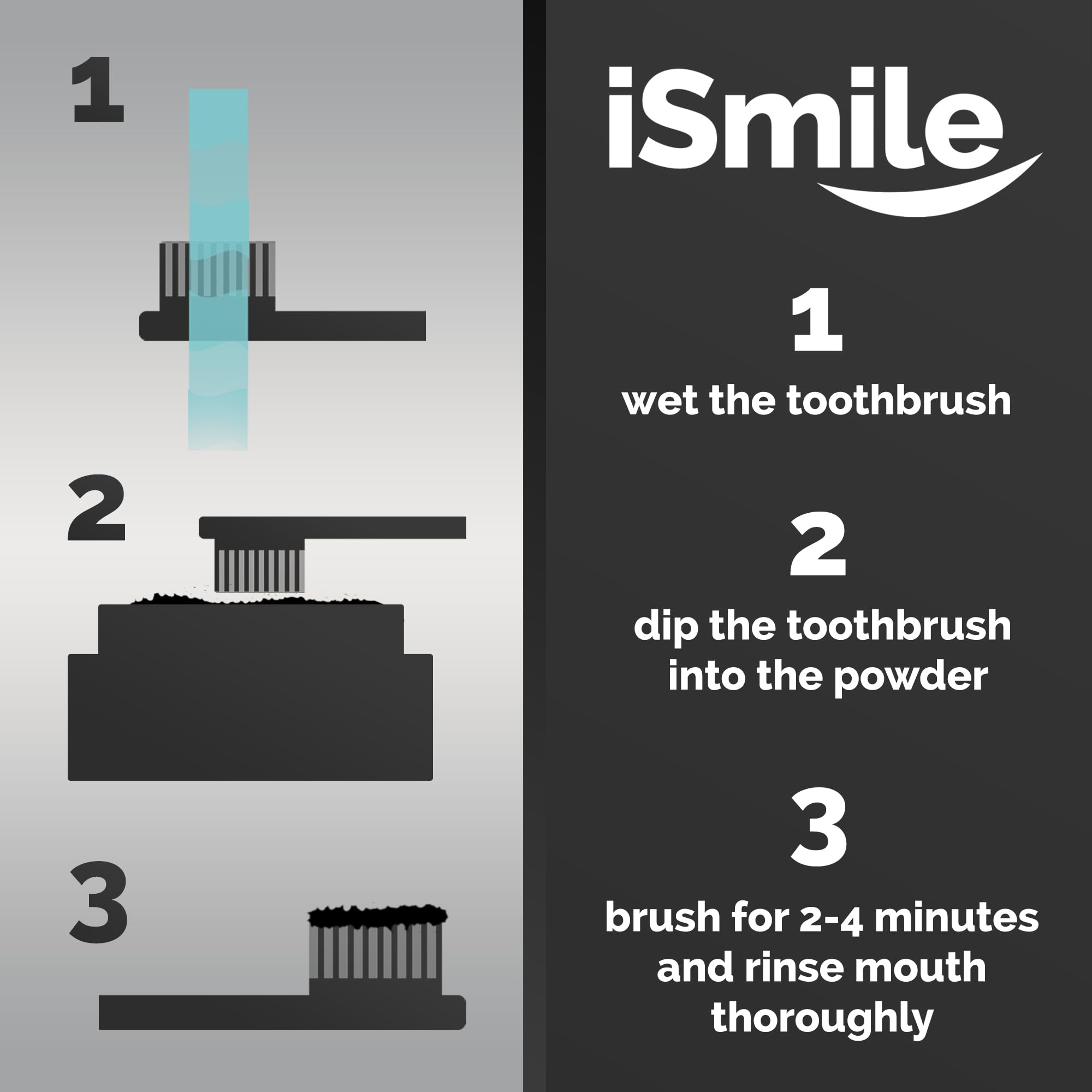 1

2

3

iSmile

1
wet the toothbrush

2
dip the toothbrush into the powder

3
brush for 2-4 minutes and rinse mouth thoroughly