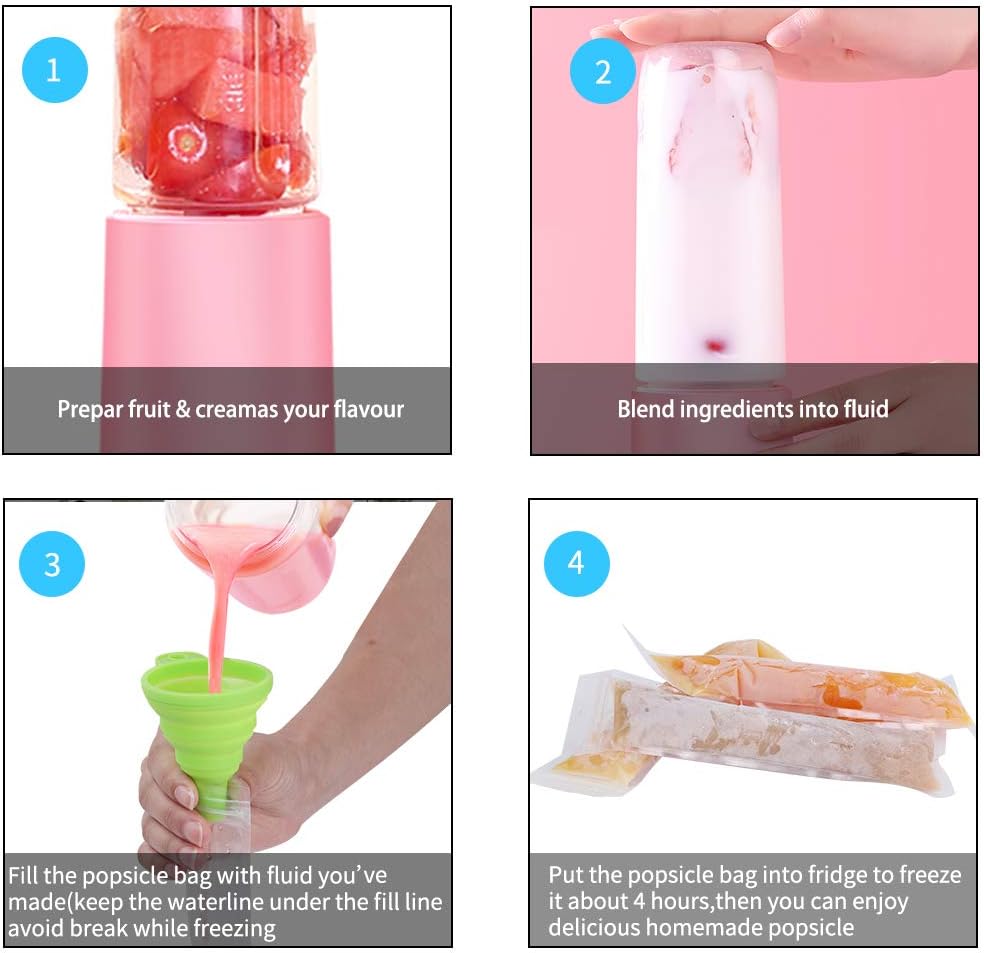 1

Prepar fruit & creamas your flavour

2

Blend ingredients into fluid

3

Fill the popsicle bag with fluid you've made(keep the waterline under the fill line avoid break while freezing

4

Put the popsicle bag into fridge to freeze it about 4 hours,then you can enjoy delicious homemade popsicle