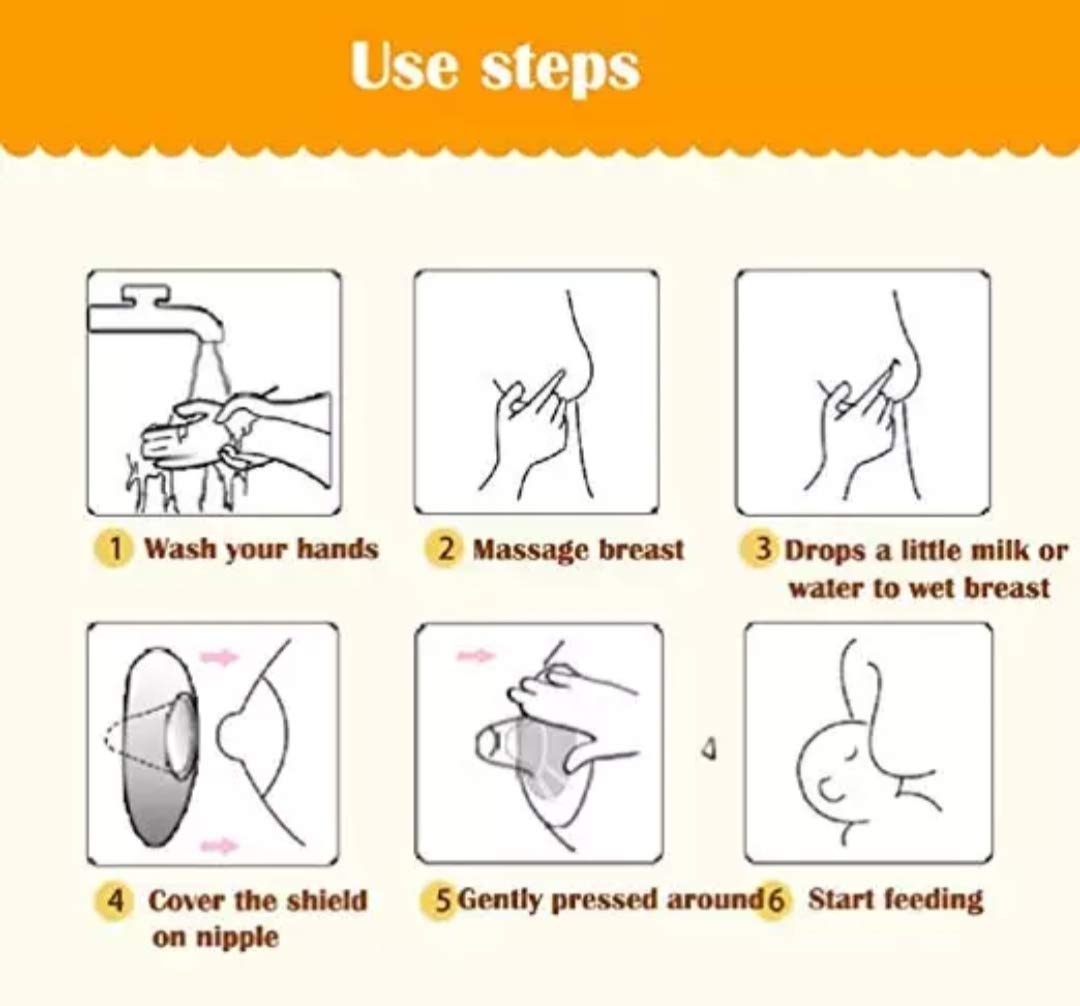 Use steps

1 Wash your hands

2 Massage breast

3 Drops a little milk or water to wet breast

4 Cover the shield on nipple

5 Gently pressed around

6 Start feeding