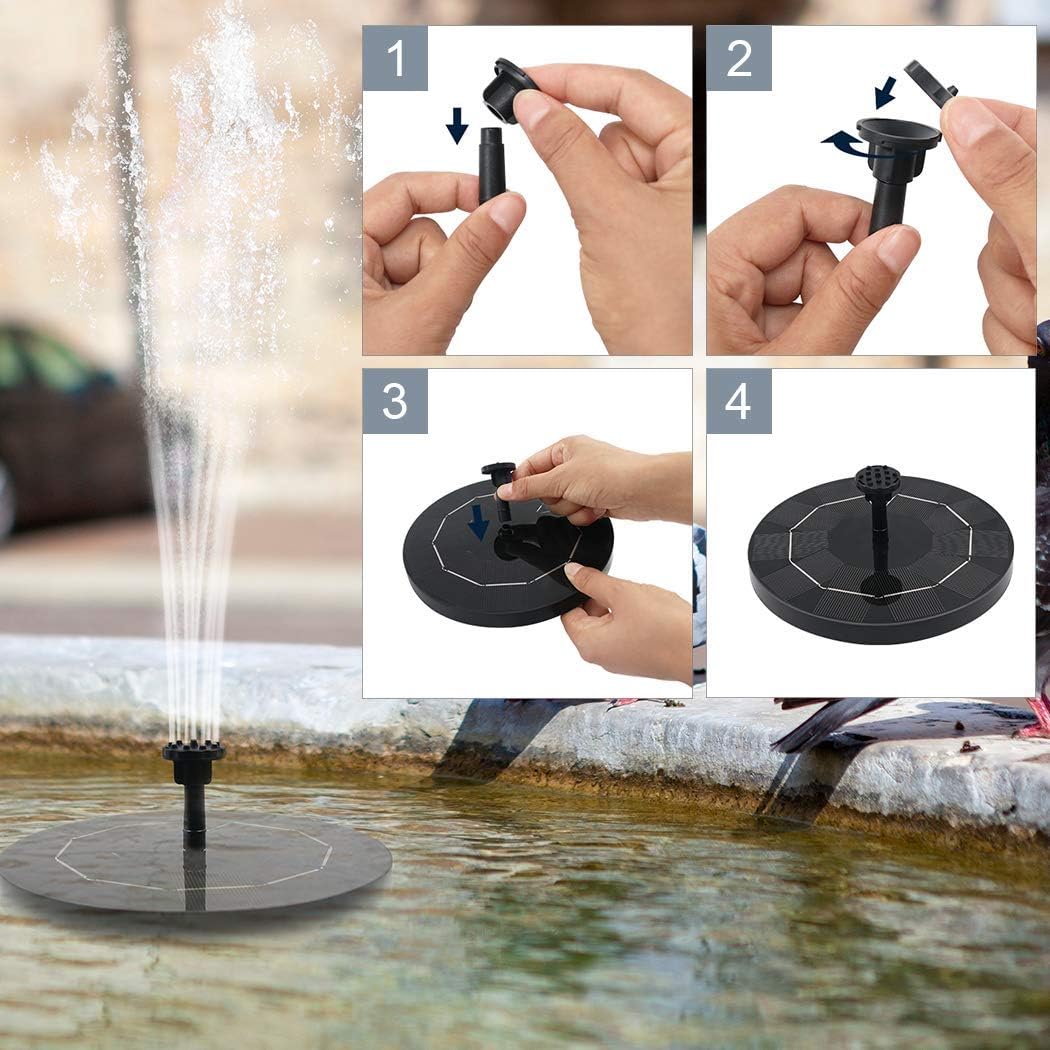 1

2

3

4