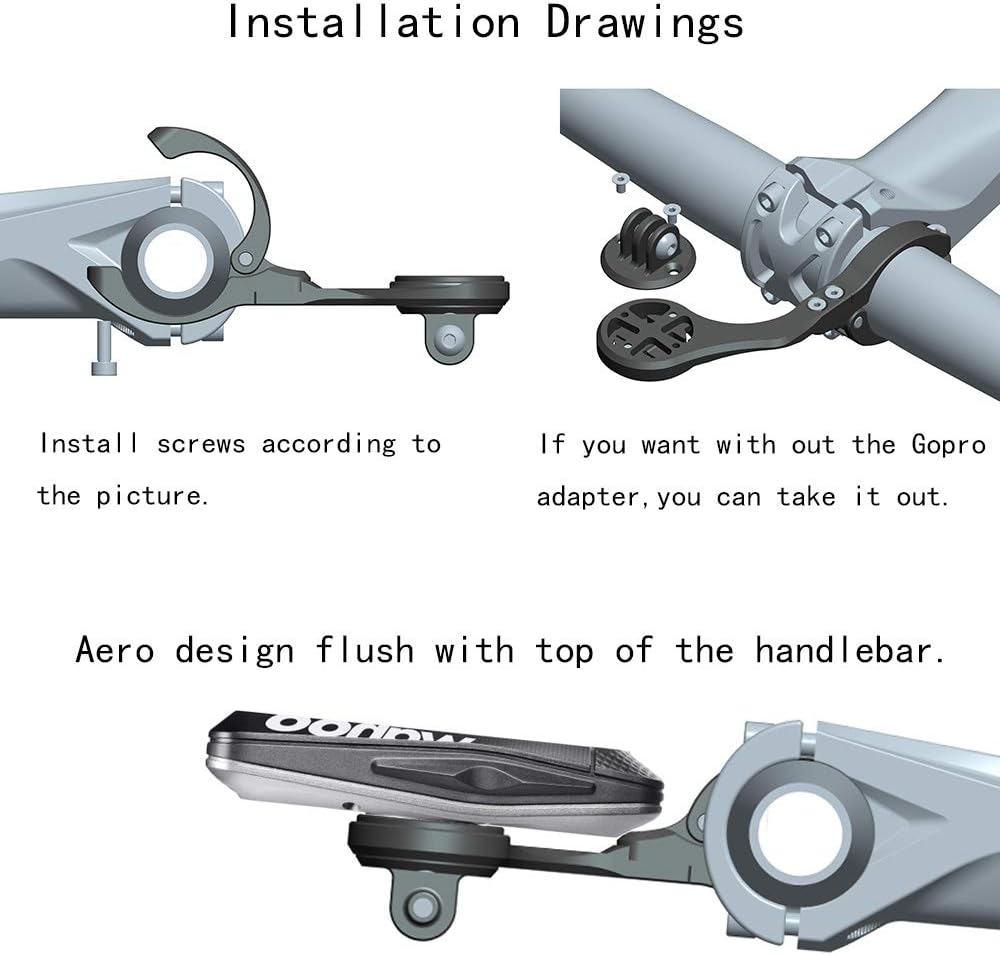 Installation Drawings

Install screws according to the picture.

If you want with out the Gopro adapter,you can take it out.

Aero design flush with top of the handlebar.

wahoo