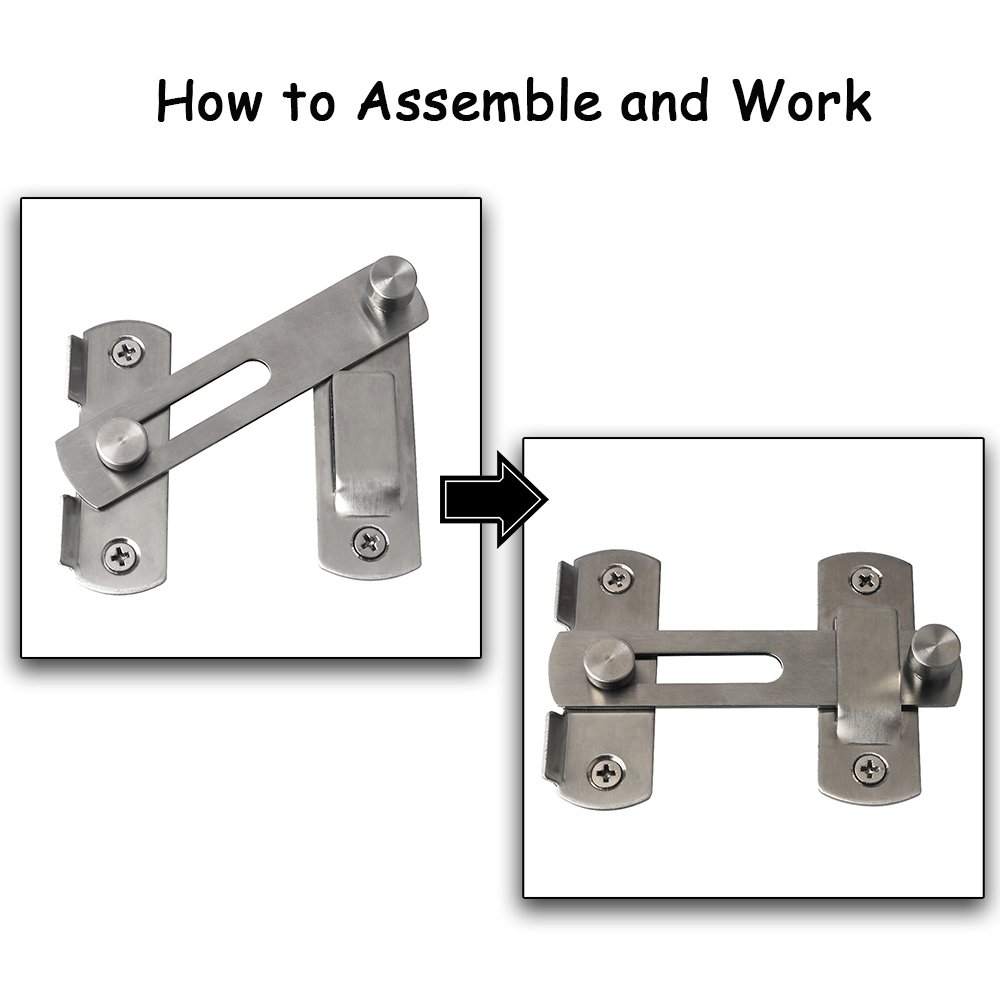 How to Assemble and Work