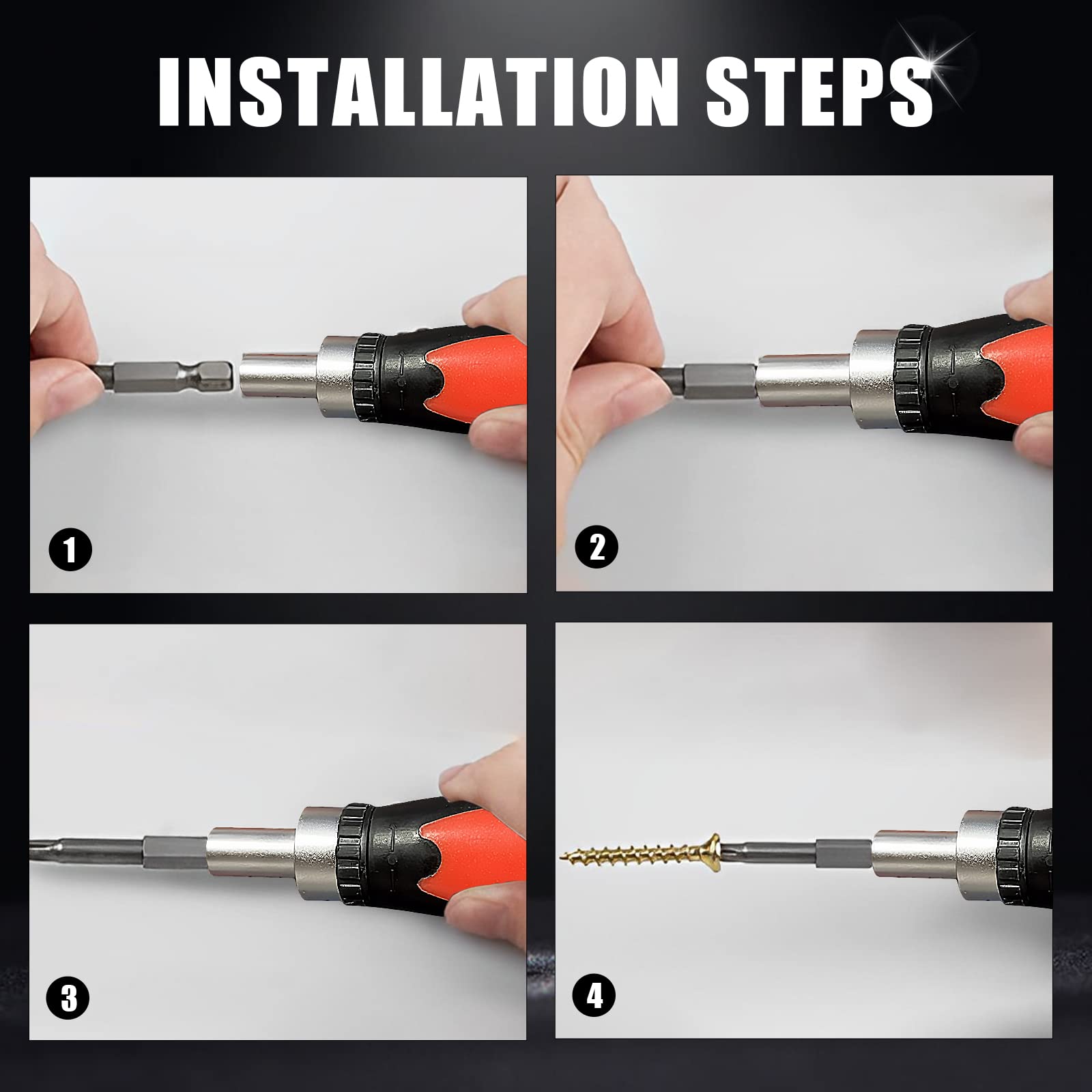 INSTALLATION STEPS

1

2

3

4