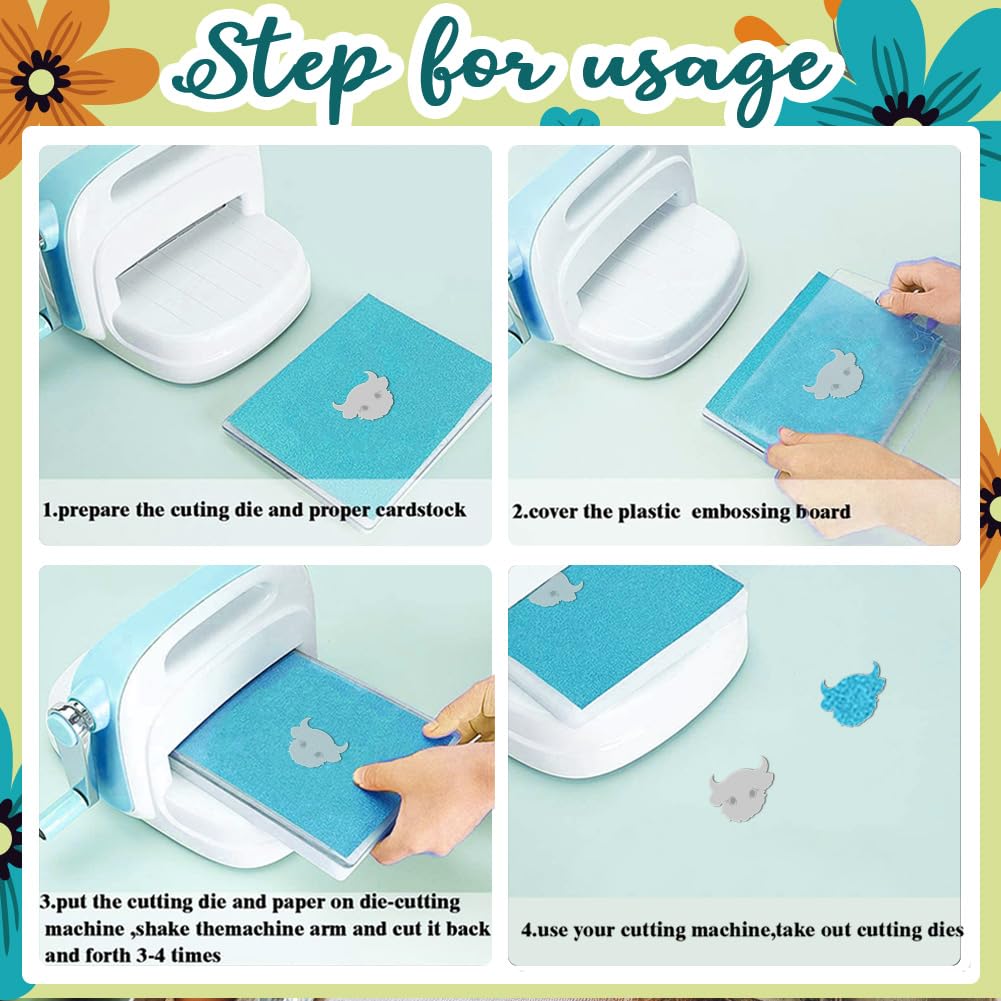 Step for usage

1.prepare the cuting die and proper cardstock

2.cover the plastic embossing board

3.put the cutting die and paper on die-cutting machine ,shake themachine arm and cut it back and forth 3-4 times

4.use your cutting machine,take out cutting dies