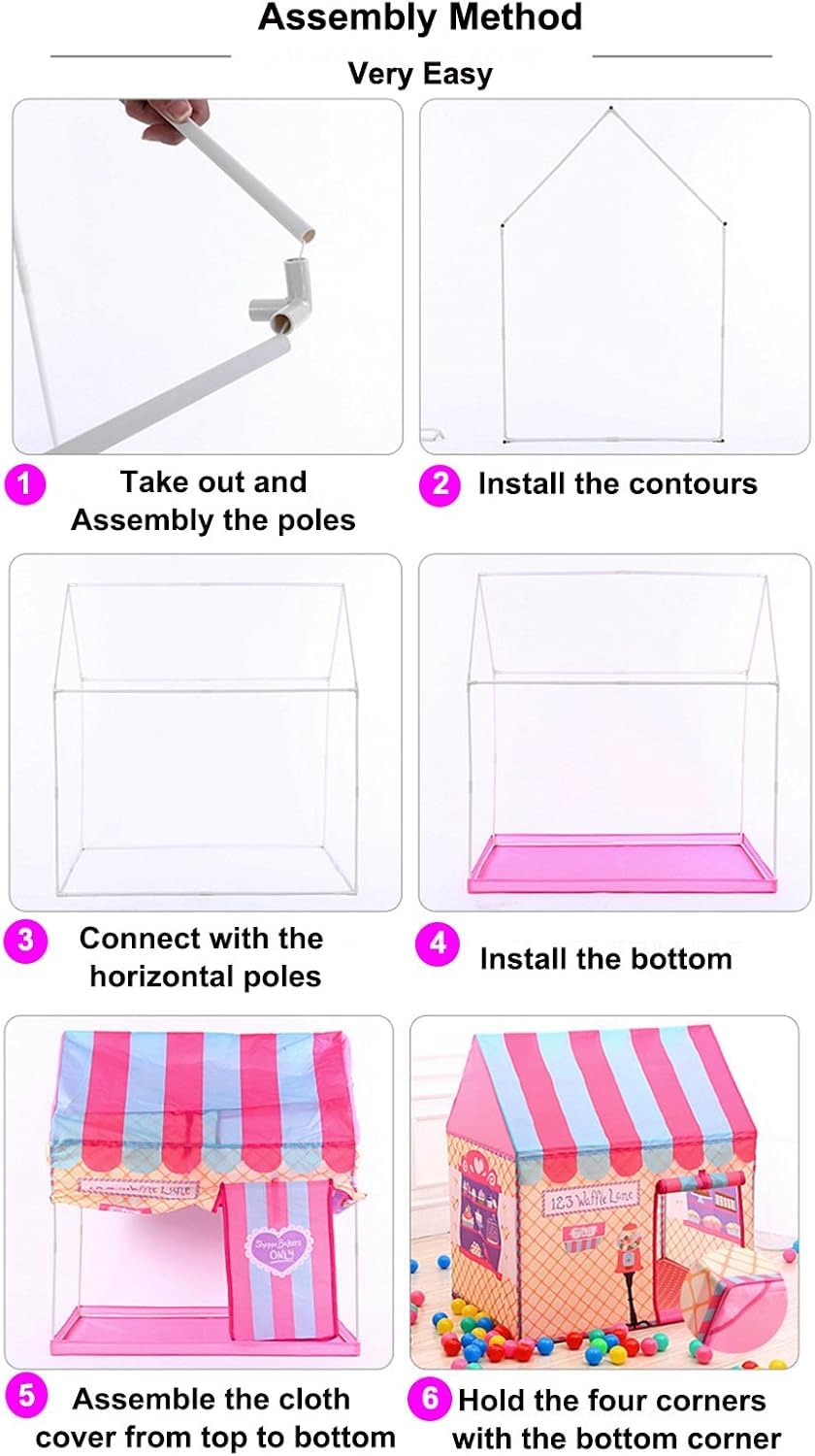 Assembly Method

Very Easy

1 Take out and Assembly the poles

2 Install the contours

3 Connect with the horizontal poles

4 Install the bottom

123 Waffle Lane

Shoppe Bakers ONLY

123 Waffle Lane

5 Assemble the cloth cover from top to bottom

6 Hold the four corners with the bottom corner