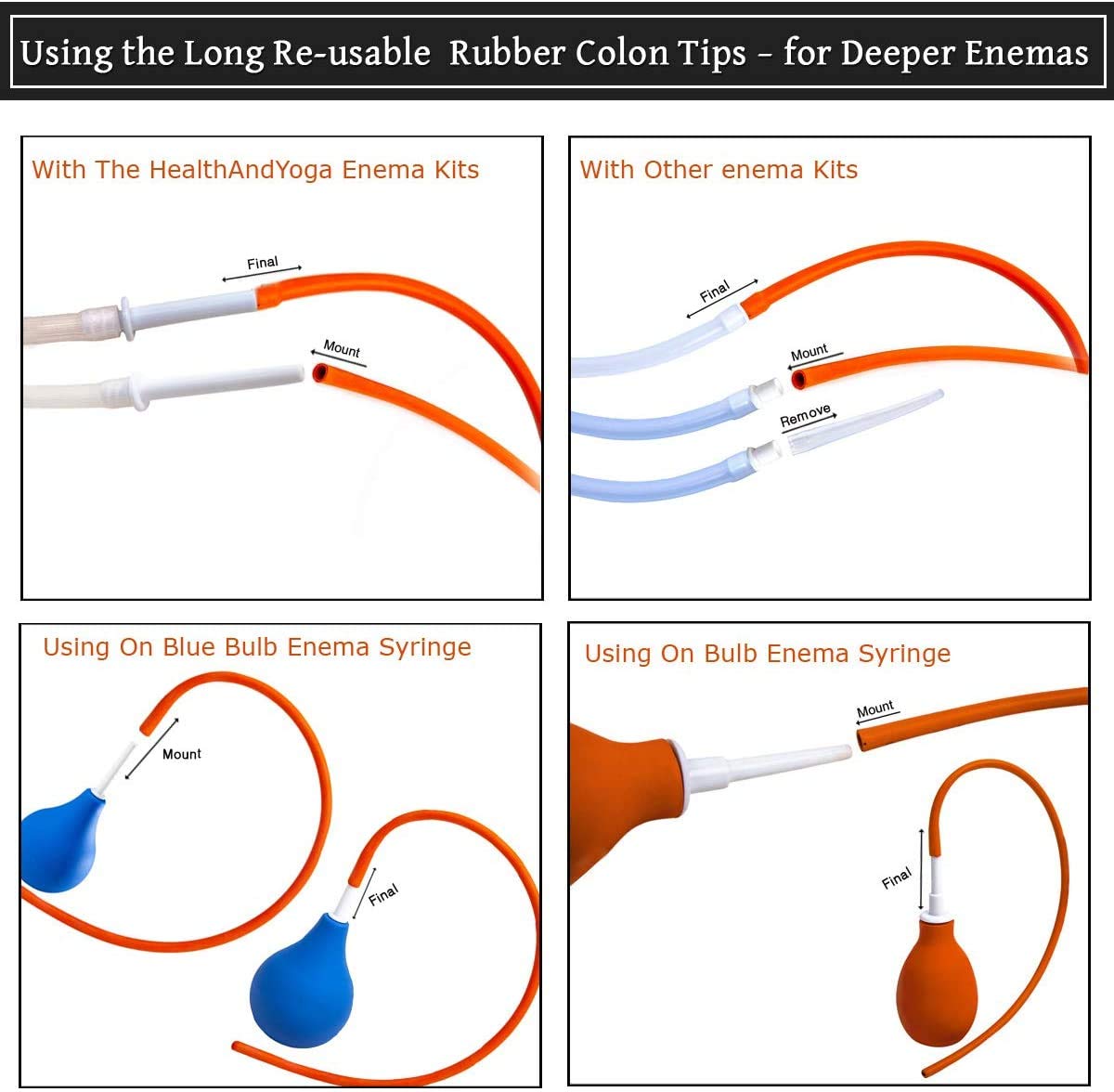 Using the Long Re-usable Rubber Colon Tips – for Deeper Enemas

With The HealthAndYoga Enema Kits

Final

Mount

With Other enema Kits

Final

Mount

Remove

Using On Blue Bulb Enema Syringe

Mount

Final

Using On Bulb Enema Syringe

Mount

Final