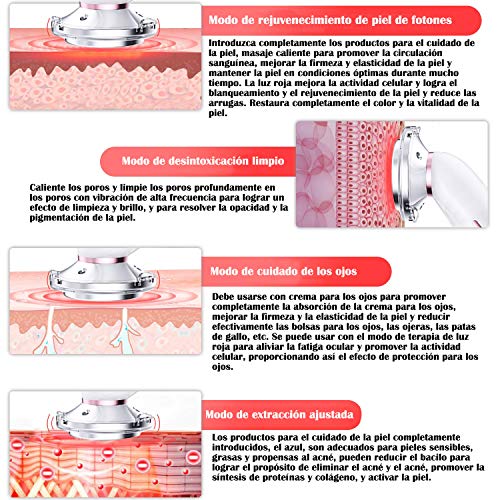 Modo de rejuvenecimiento de piel de fotones

Introduzca completamente los productos para el cuidado de la piel, masaje caliente para promover la circulación sanguínea, mejorar la firmeza y elasticidad de la piel y mantener la piel en condiciones óptimas durante mucho tiempo. La luz roja mejora la actividad celular y logra el blanqueamiento y el rejuvenecimiento de la piel y reduce las arrugas. Restaura completamente el color y la vitalidad de la piel.

Modo de desintoxicación limpio

Caliente los poros y limpie los poros profundamente en los poros con vibración de alta frecuencia para lograr un efecto de limpieza y brillo, y para resolver la opacidad y la pigmentación de la piel.

Modo de cuidado de los ojos

Debe usarse con crema para los ojos para promover completamente la absorción de la crema para los ojos, mejorar la firmeza y la elasticidad de la piel y reducir efectivamente las bolsas para los ojos, las ojeras, las patas de gallo, etc. Se puede usar con el modo de terapia de luz roja para aliviar la fatiga ocular y promover la actividad celular, proporcionando así el efecto de protección para los ojos.

Modo de extracción ajustada

Los productos para el cuidado de la piel completamente introducidos, el azul, son adecuados para pieles sensibles, grasas y propensas al acné, pueden reducir el bacilo para lograr el propósito de eliminar el acné y el acné, promover la síntesis de proteínas y colágeno, y activar la piel.