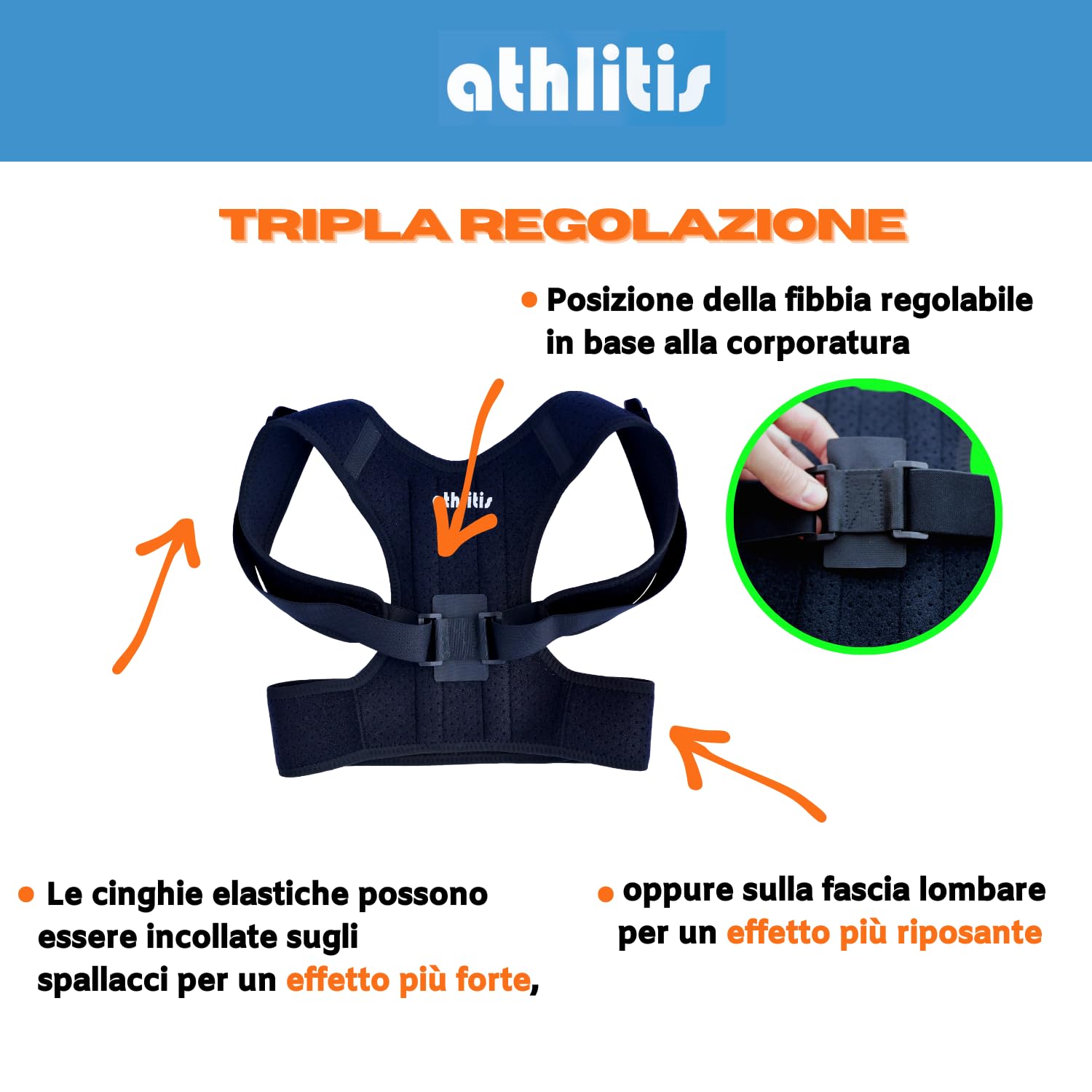 athlitis

TRIPLA REGOLAZIONE

• Posizione della fibbia regolabile in base alla corporatura

athlitis

• Le cinghie elastiche possono essere incollate sugli spallacci per un effetto più forte,

• oppure sulla fascia lombare per un effetto più riposante