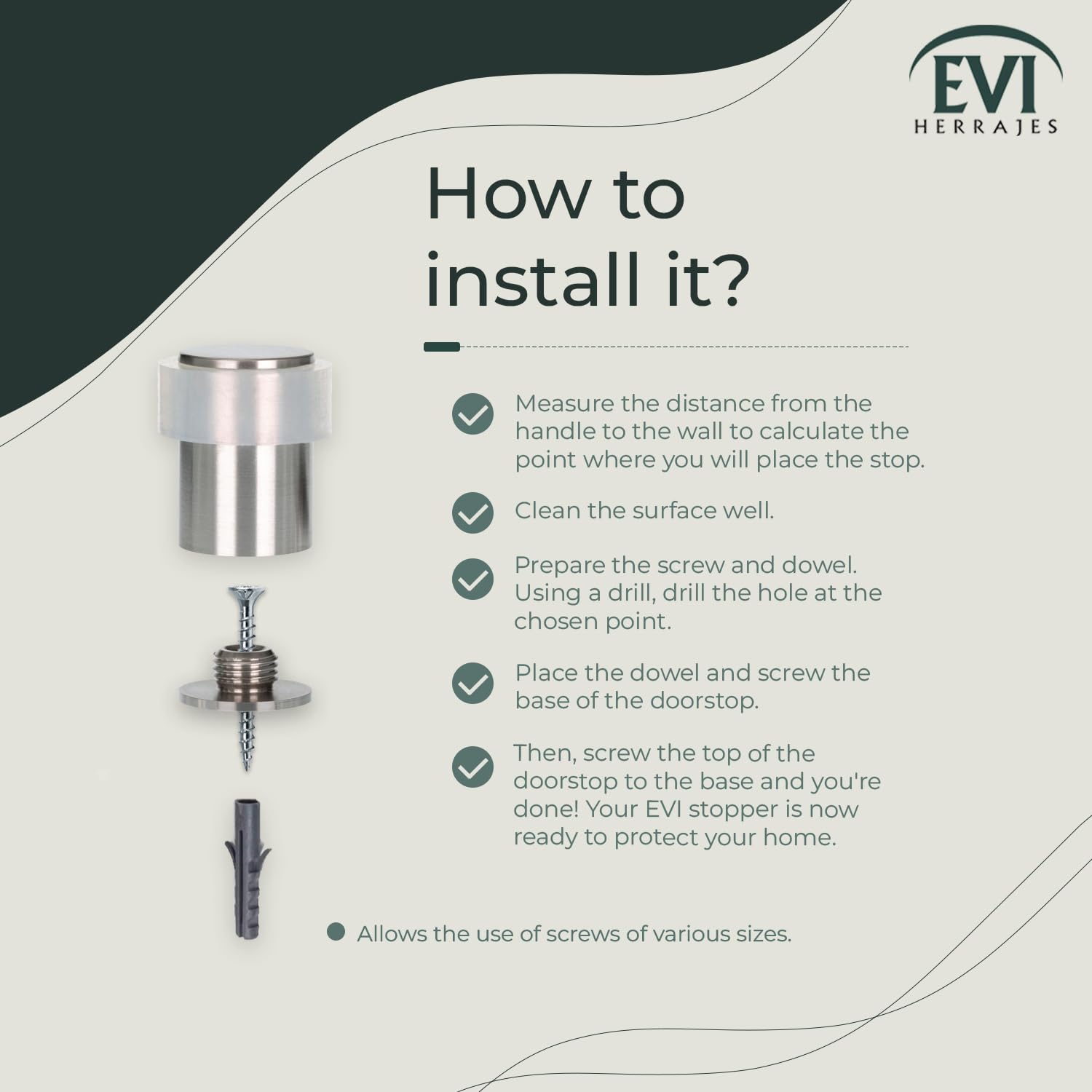 EVI
HERRAJES

How to install it?

Measure the distance from the handle to the wall to calculate the point where you will place the stop.

Clean the surface well.

Prepare the screw and dowel. Using a drill, drill the hole at the chosen point.

Place the dowel and screw the base of the doorstop.

Then, screw the top of the doorstop to the base and you're done! Your EVI stopper is now ready to protect your home.

Allows the use of screws of various sizes.