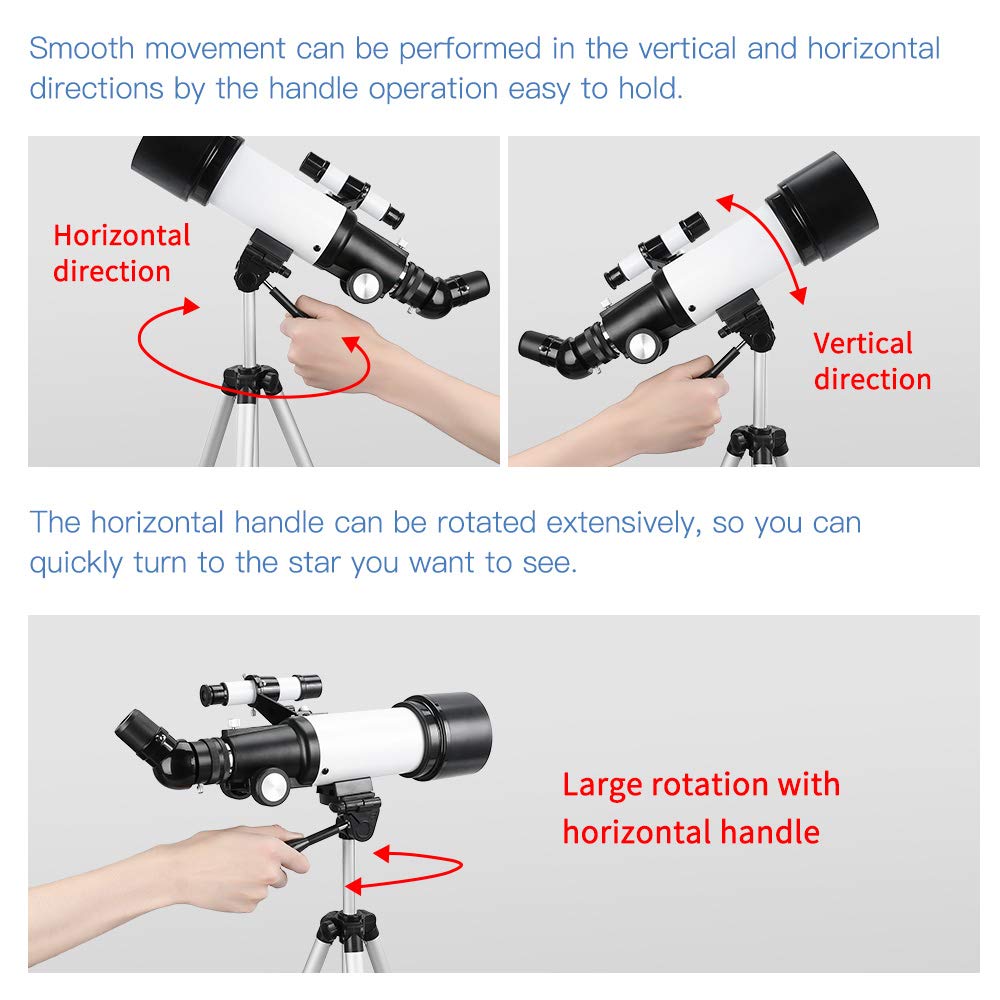 Smooth movement can be performed in the vertical and horizontal directions by the handle operation easy to hold.

Horizontal direction

Vertical direction

The horizontal handle can be rotated extensively, so you can quickly turn to the star you want to see.

Large rotation with horizontal handle