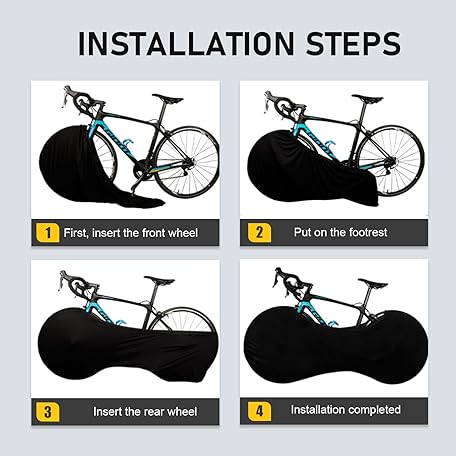 INSTALLATION STEPS

1 First, insert the front wheel

2 Put on the footrest

3 Insert the rear wheel

4 Installation completed