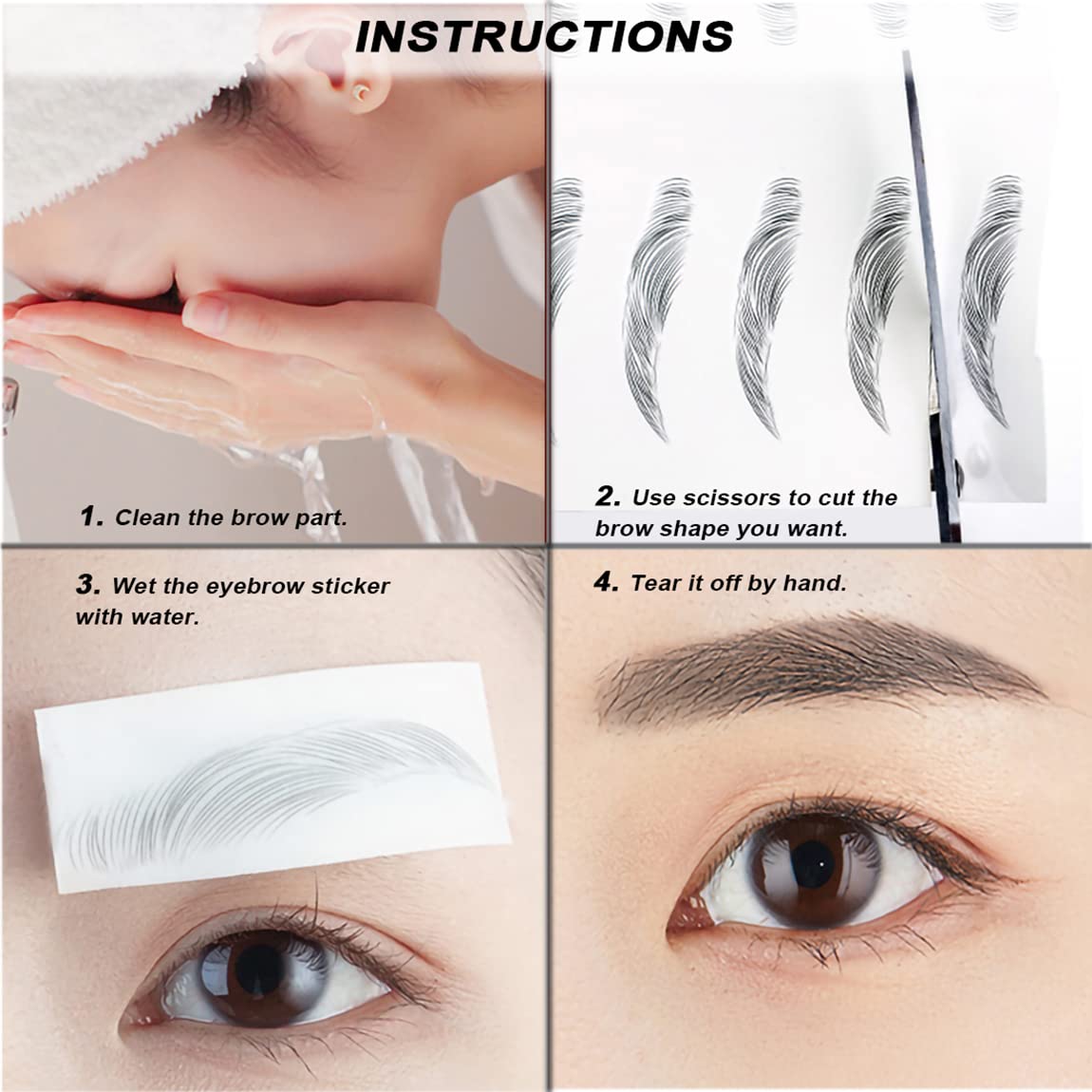 INSTRUCTIONS

1. Clean the brow part.

2. Use scissors to cut the brow shape you want.

3. Wet the eyebrow sticker with water.

4. Tear it off by hand.