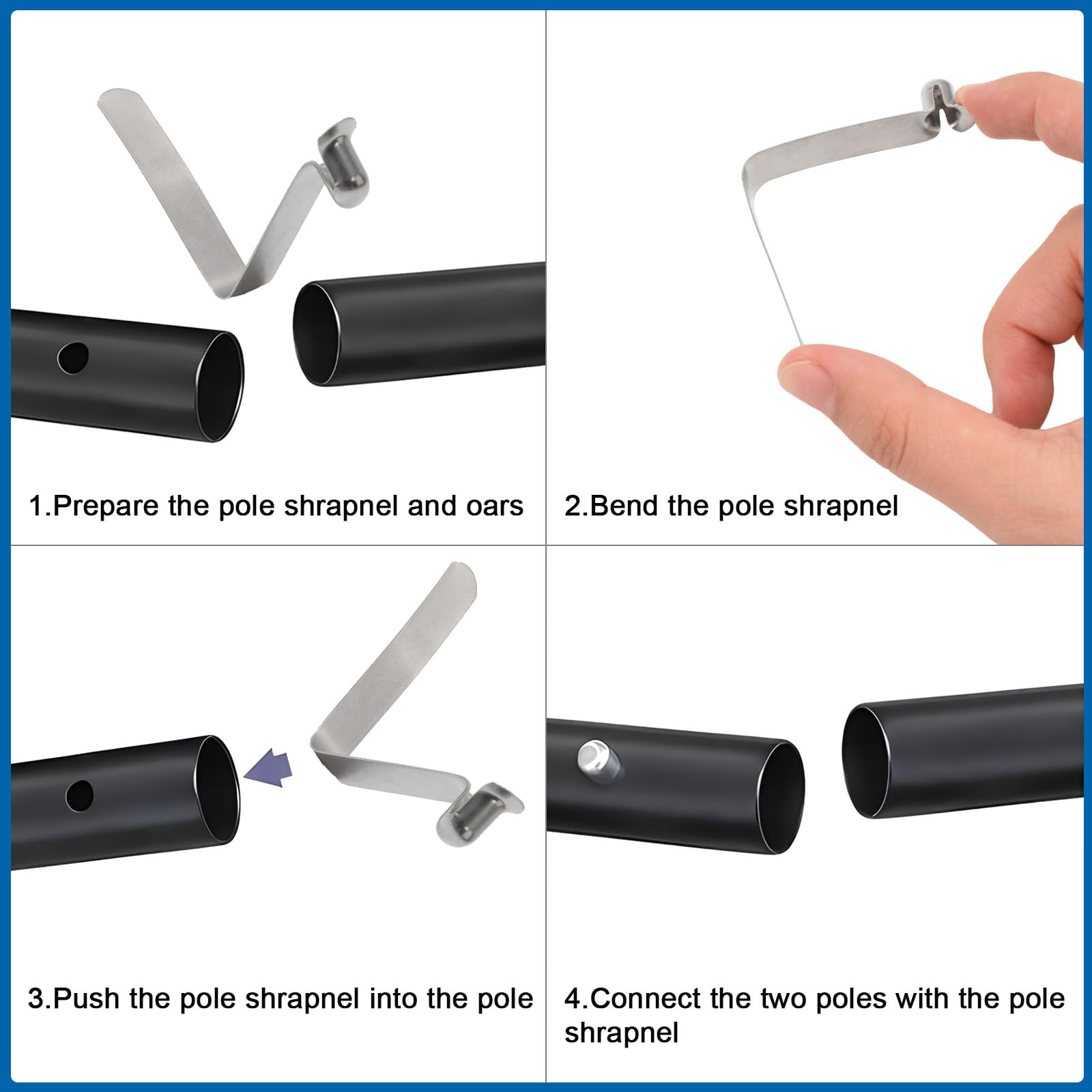 1.Prepare the pole shrapnel and oars

2.Bend the pole shrapnel

3.Push the pole shrapnel into the pole

4.Connect the two poles with the pole shrapnel