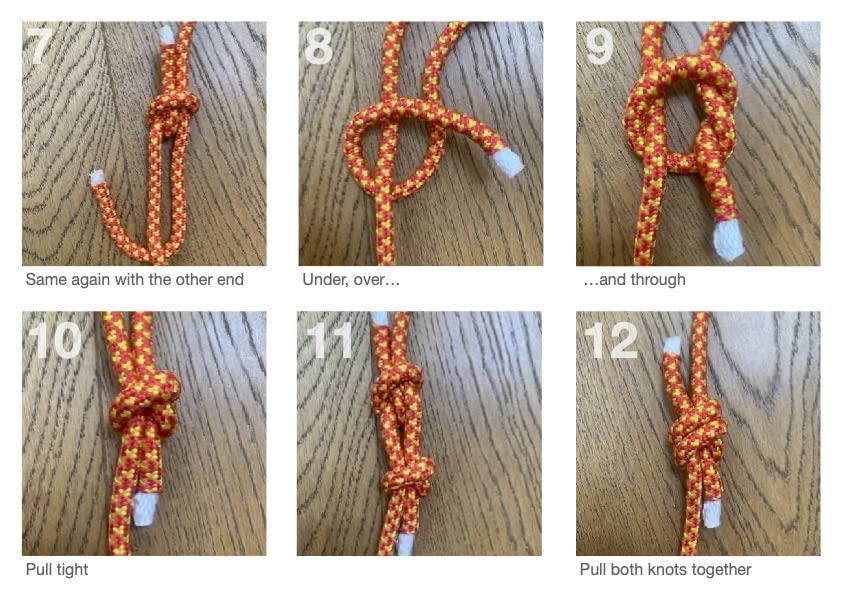 7

Same again with the other end

8

Under, over…

9

…and through

10

Pull tight

11

12

Pull both knots together