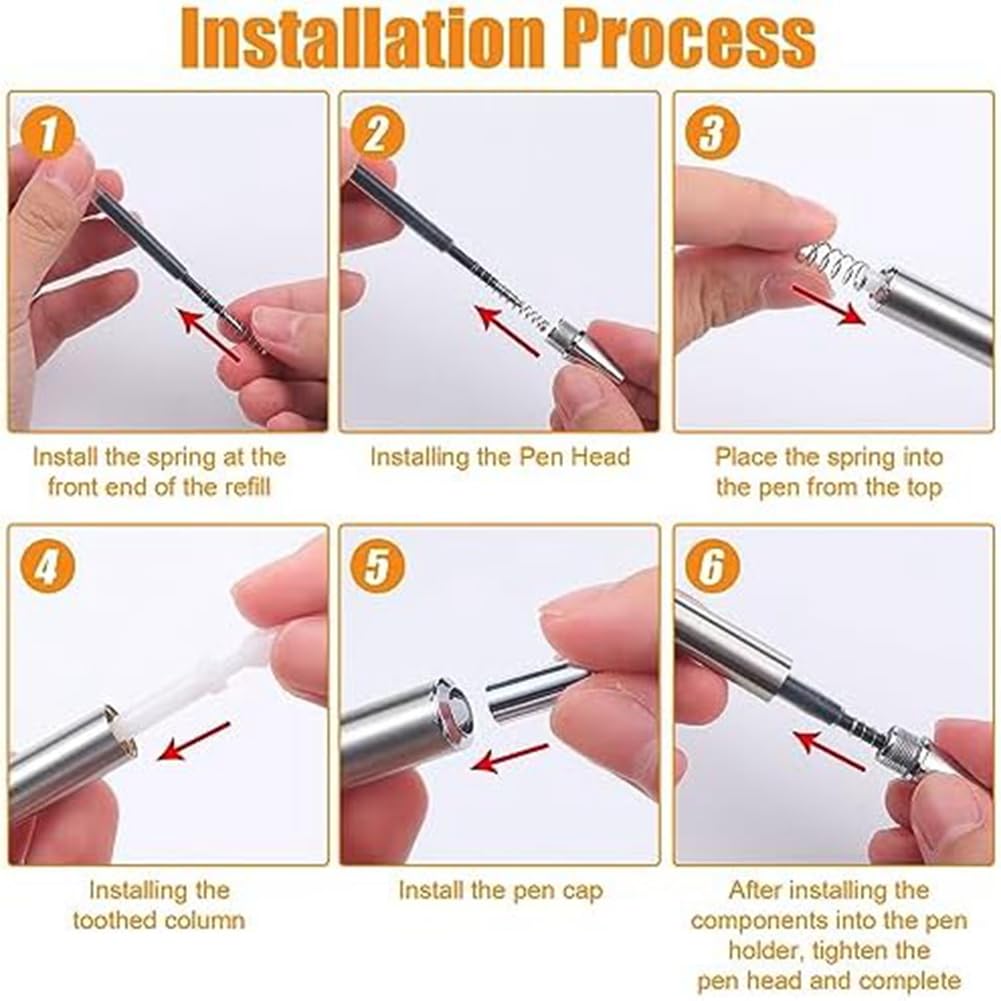 Installation Process

1

Install the spring at the front end of the refill

2

Installing the Pen Head

3

Place the spring into the pen from the top

4

Installing the toothed column

5

Install the pen cap

6

After installing the components into the pen holder, tighten the pen head and complete