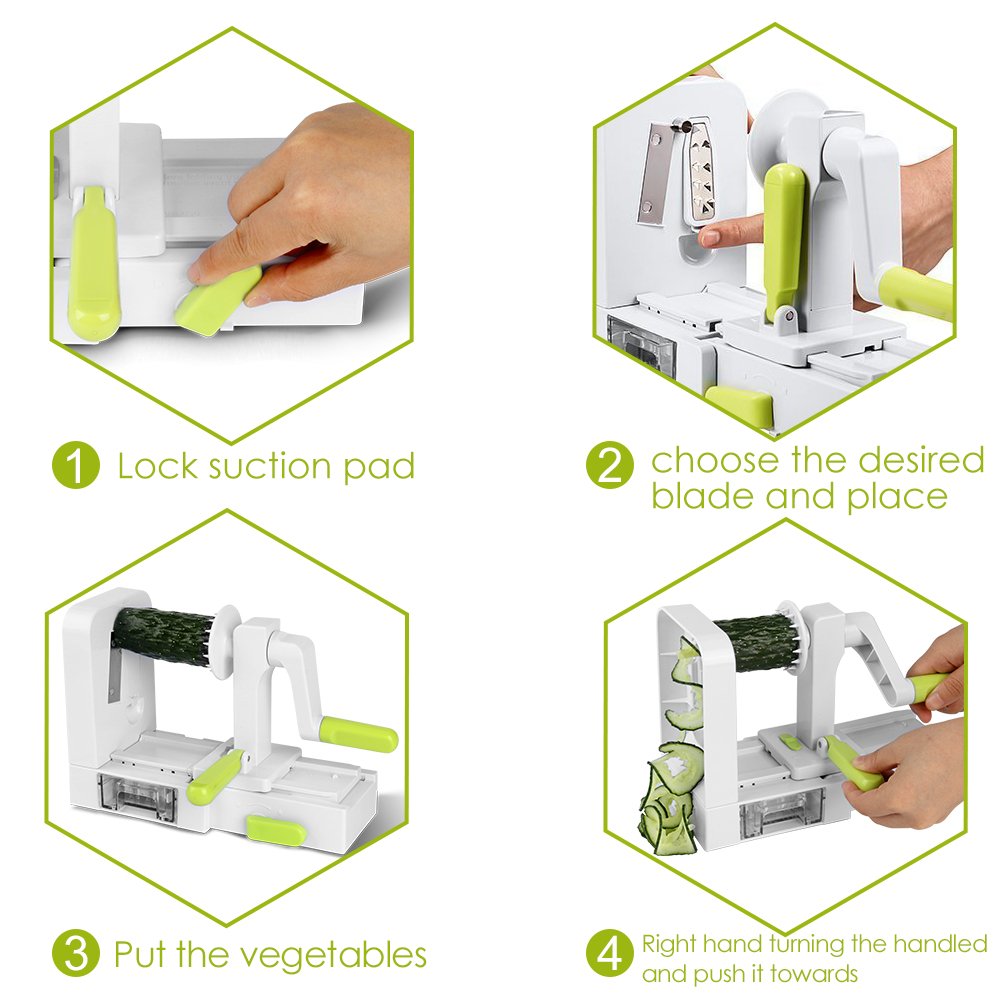 1 Lock suction pad

2 choose the desired blade and place

3 Put the vegetables

4 Right hand turning the handled and push it towards